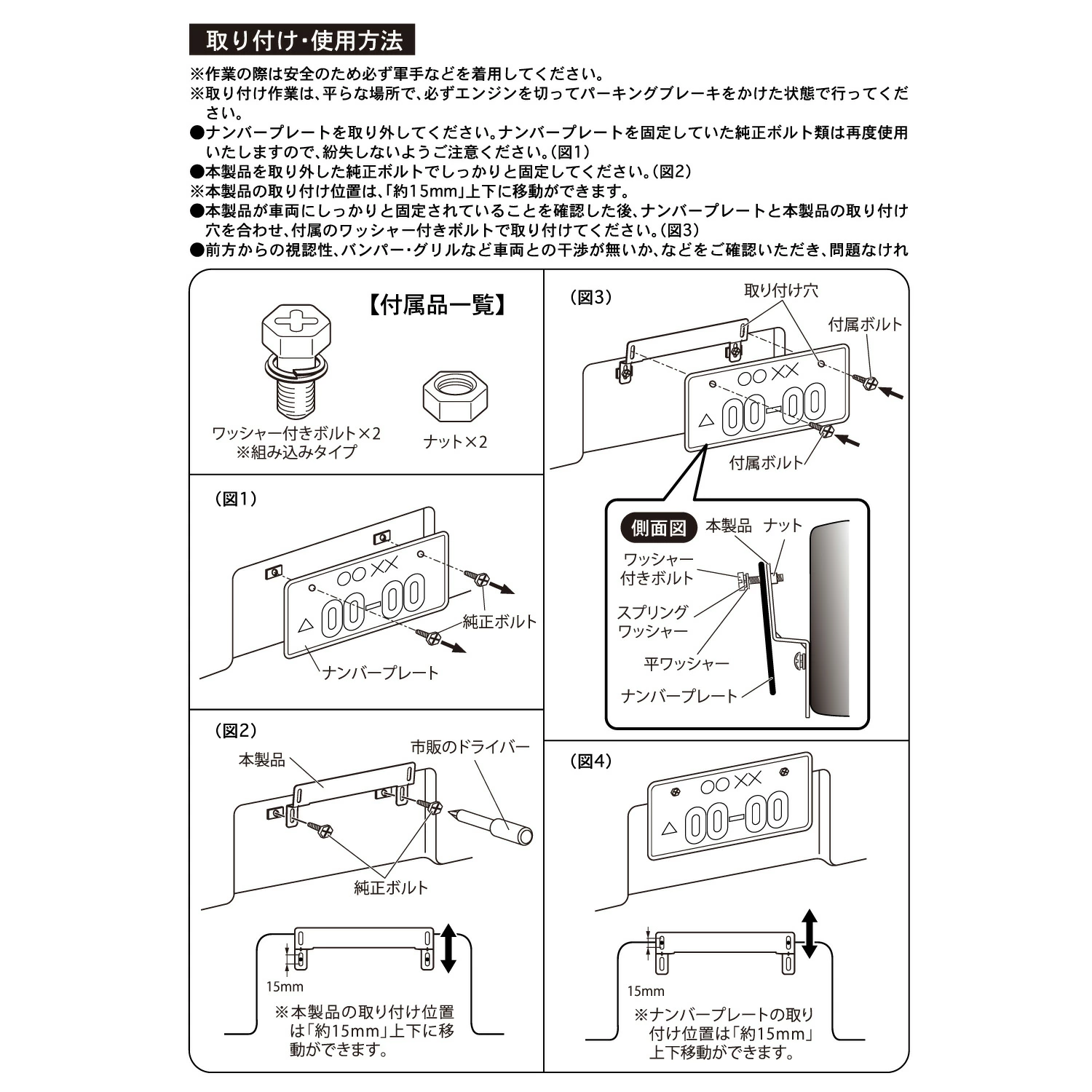 取り付け・使用方法

※作業の際は安全のため必ず軍手などを着用してください。
※取り付け作業は、平らな場所で、必ずエンジンを切ってパーキングブレーキをかけた状態で行ってください。
●ナンバープレートを取り外してください。ナンバープレートを固定していた純正ボルト類は再度使用いたしますので、紛失しないようご注意ください。(図1)
●本製品を取り外した純正ボルトでしっかりと固定してください。(図2)
※本製品の取り付け位置は、「約15mm」上下に移動ができます。
●本製品が車両にしっかりと固定されていることを確認した後、ナンバープレートと本製品の取り付け穴を合わせ、付属のワッシャー付きボルトで取り付けてください。(図3)
●前方からの視認性、バンパー・グリルなど車両との干渉が無いか、などをご確認いただき、問題なけれ

【付属品一覧】
ワッシャー付きボルト×2
※組み込みタイプ
ナット×2

(図1)
○○ ××
△ 00-00
純正ボルト
ナンバープレート

(図2)
本製品
市販のドライバー
純正ボルト
15mm
※本製品の取り付け位置は「約15mm」上下に移動ができます。

(図3)
取り付け穴
付属ボルト
○○ ××
△ 00-00
付属ボルト
側面図
本製品
ナット
ワッシャー付きボルト
スプリングワッシャー
平ワッシャー
ナンバープレート

(図4)
○○ ××
△ 00-00
15mm
※ナンバープレートの取り付け位置は「約15mm」上下移動ができます。