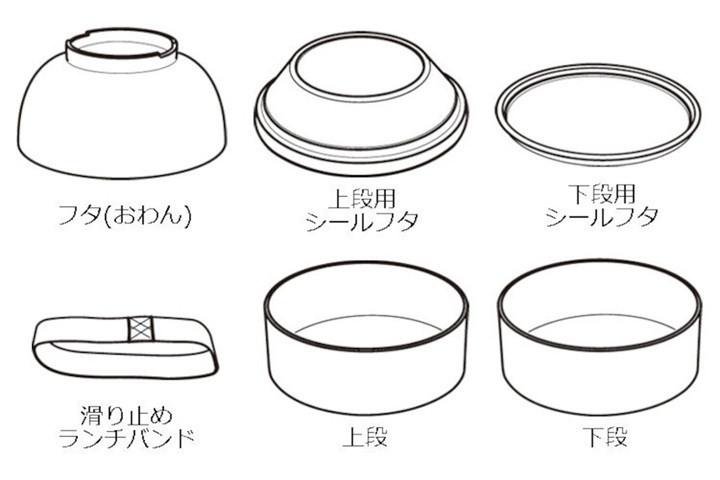 フタ(おわん)

上段用
シールフタ

下段用
シールフタ

滑り止め
ランチバンド

上段

下段