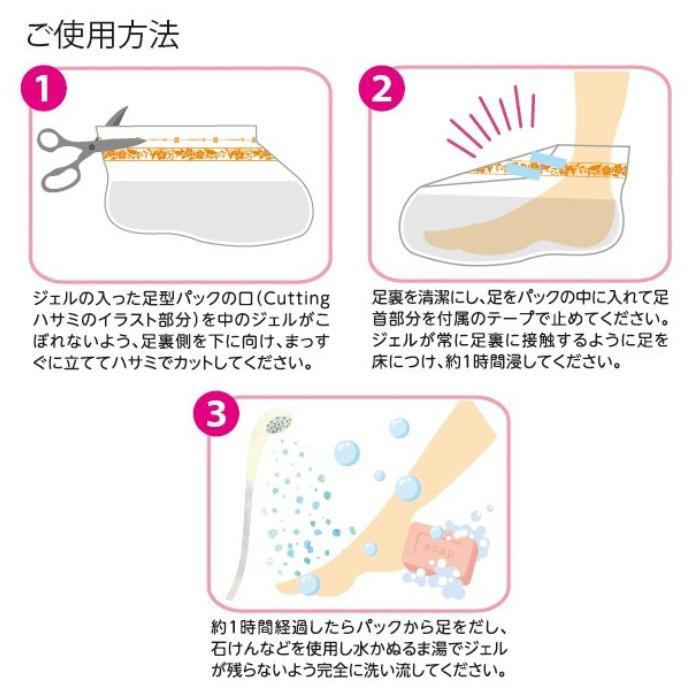 ご使用方法

1

ジェルの入った足型パックの口（Cutting ハサミのイラスト部分）を中のジェルがこぼれないよう、足裏側を下に向け、まっすぐに立ててハサミでカットしてください。

2

足裏を清潔にし、足をパックの中に入れて足首部分を付属のテープで止めてください。ジェルが常に足裏に接触するように足を床につけ、約1時間浸してください。

3

SOAP

約1時間経過したらパックから足をだし、石けんなどを使用し水かぬるま湯でジェルが残らないよう完全に洗い流してください。