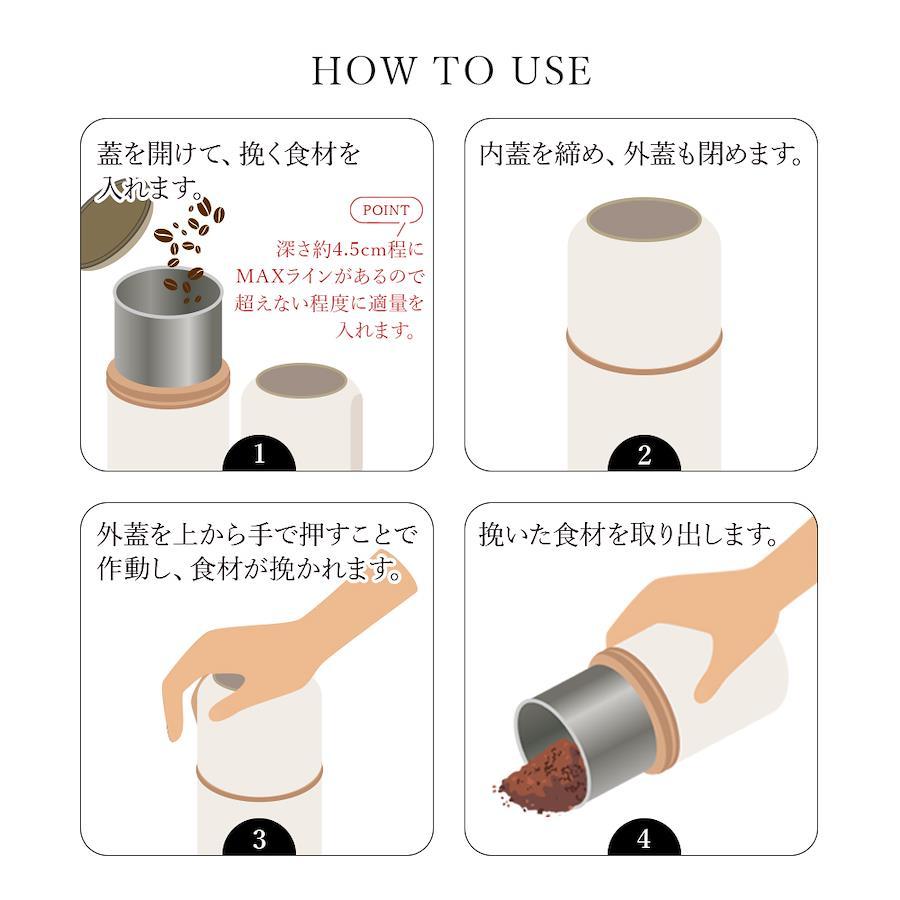 HOW TO USE

蓋を開けて、挽く食材を入れます。

POINT

深さ約4.5cm程にMAXラインがあるので超えない程度に適量を入れます。

1

内蓋を締め、外蓋も閉めます。

2

外蓋を上から手で押すことで作動し、食材が挽かれます。

3

挽いた食材を取り出します。

4