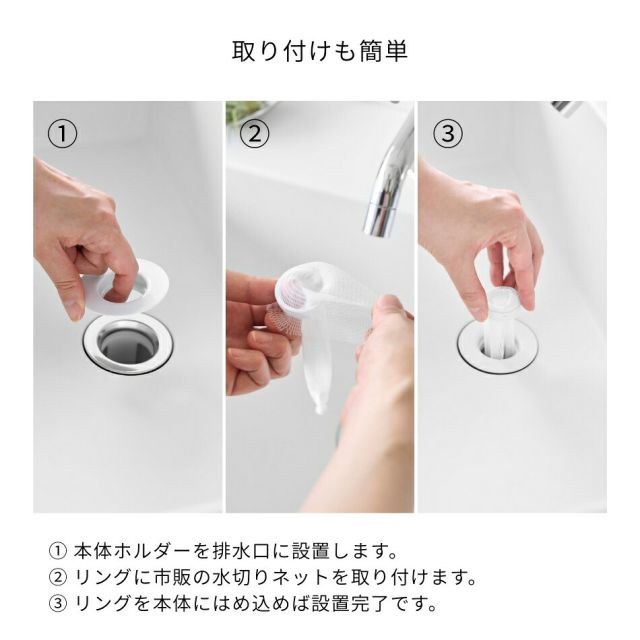 取り付けも簡単

①

②

③

① 本体ホルダーを排水口に設置します。
② リングに市販の水切りネットを取り付けます。
③ リングを本体にはめ込めば設置完了です。