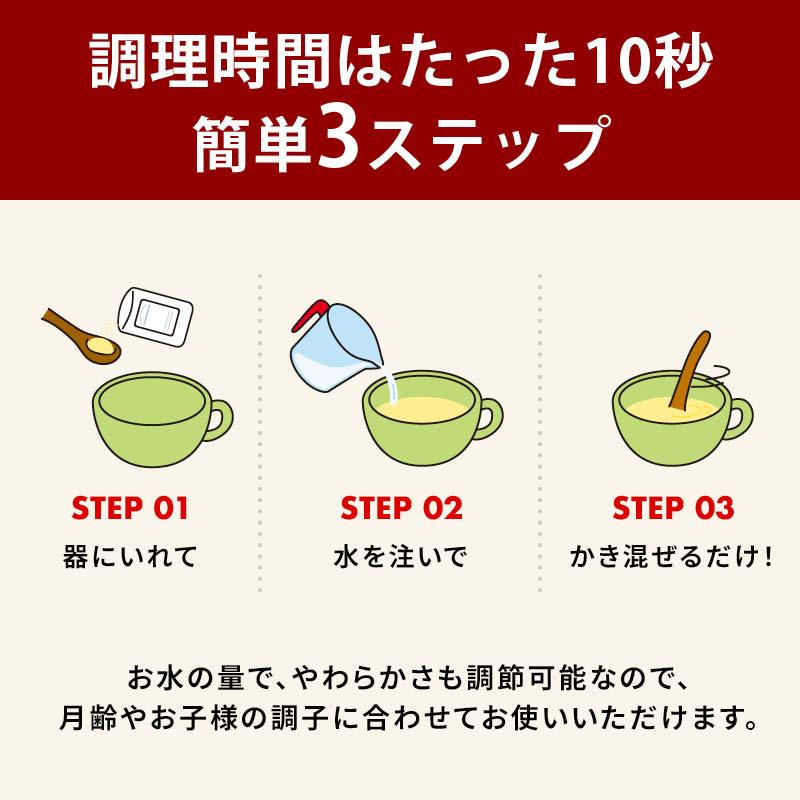 調理時間はたった10秒
簡単3ステップ

STEP 01
器にいれて

STEP 02
水を注いで

STEP 03
かき混ぜるだけ！

お水の量で、やわらかさも調節可能なので、
月齢やお子様の調子に合わせてお使いいただけます。