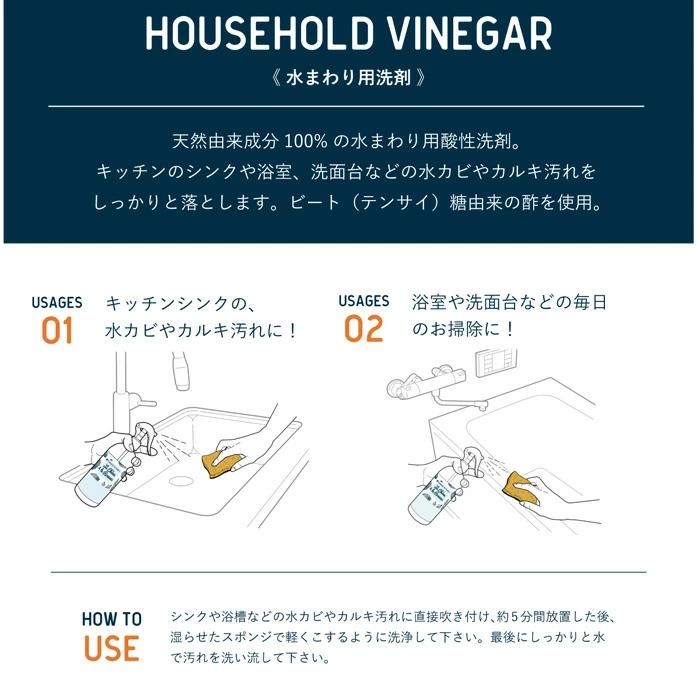 HOUSEHOLD VINEGAR

《 水まわり用洗剤 》

天然由来成分 100% の水まわり用酸性洗剤。
キッチンのシンクや浴室、洗面台などの水カビやカルキ汚れを
しっかりと落とします。ビート（テンサイ）糖由来の酢を使用。

USAGES
01
キッチンシンクの、
水カビやカルキ汚れに！

USAGES
02
浴室や洗面台などの毎日
のお掃除に！

HOW TO
USE
シンクや浴槽などの水カビやカルキ汚れに直接吹き付け、約5分間放置した後、湿らせたスポンジで軽くこするように洗浄して下さい。最後にしっかりと水で汚れを洗い流して下さい。