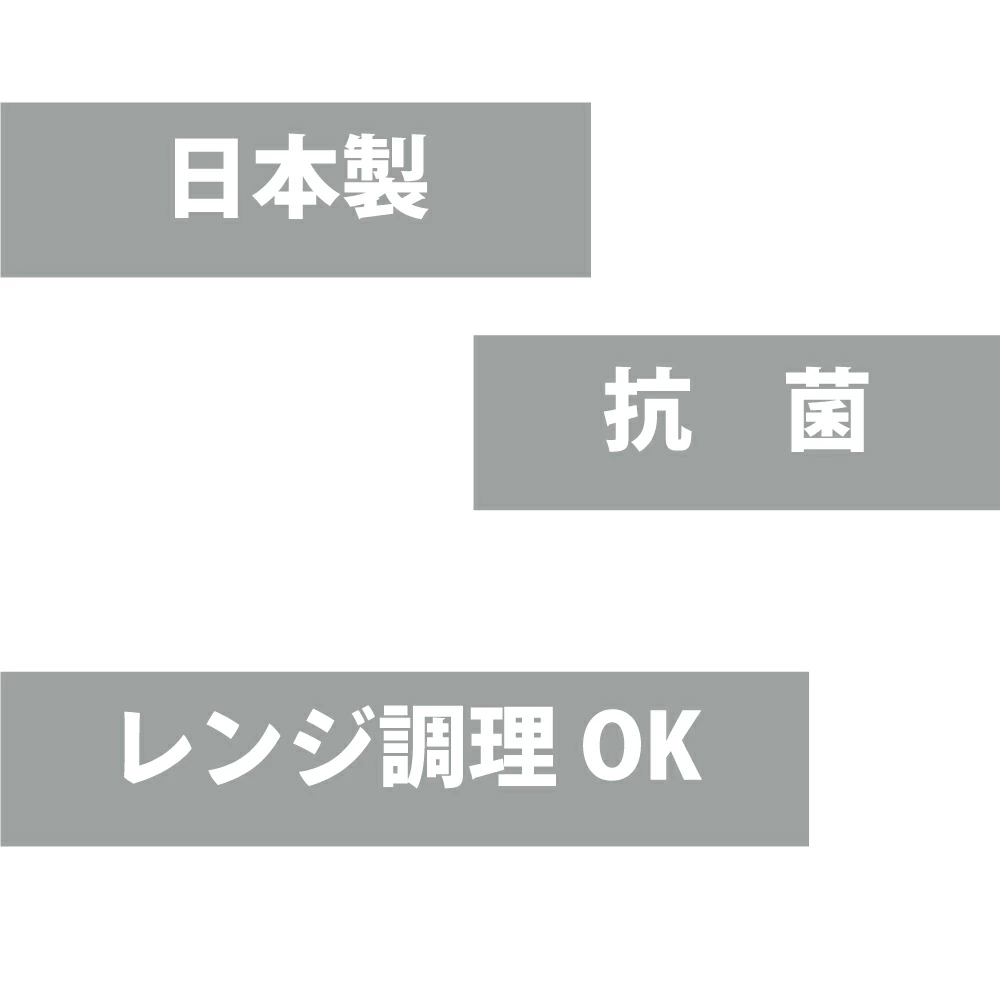 日本製

抗 菌

レンジ調理OK