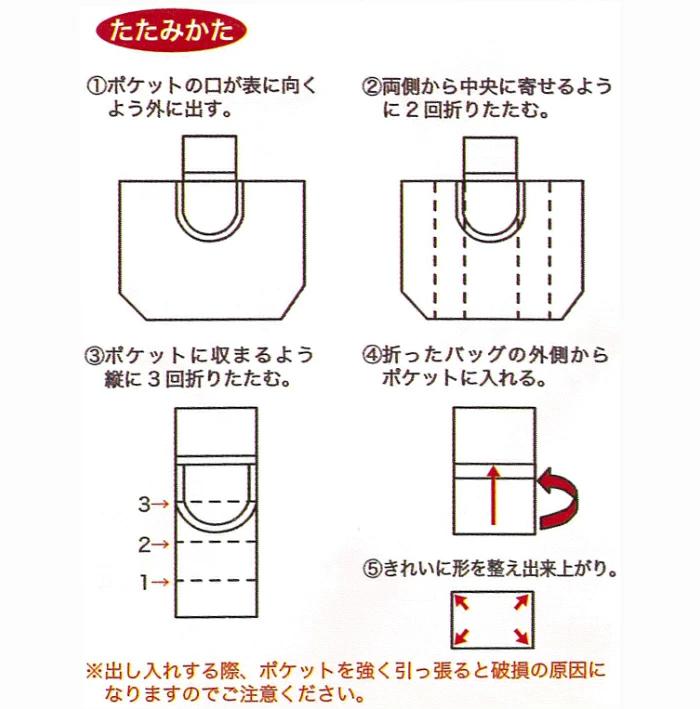 たたみかた

①ポケットの口が表に向くよう外に出す。

②両側から中央に寄せるように２回折りたたむ。

③ポケットに収まるよう縦に３回折りたたむ。

3→
2→
1→

④折ったバッグの外側からポケットに入れる。

⑤きれいに形を整え出来上がり。

※出し入れする際、ポケットを強く引っ張ると破損の原因になりますのでご注意ください。