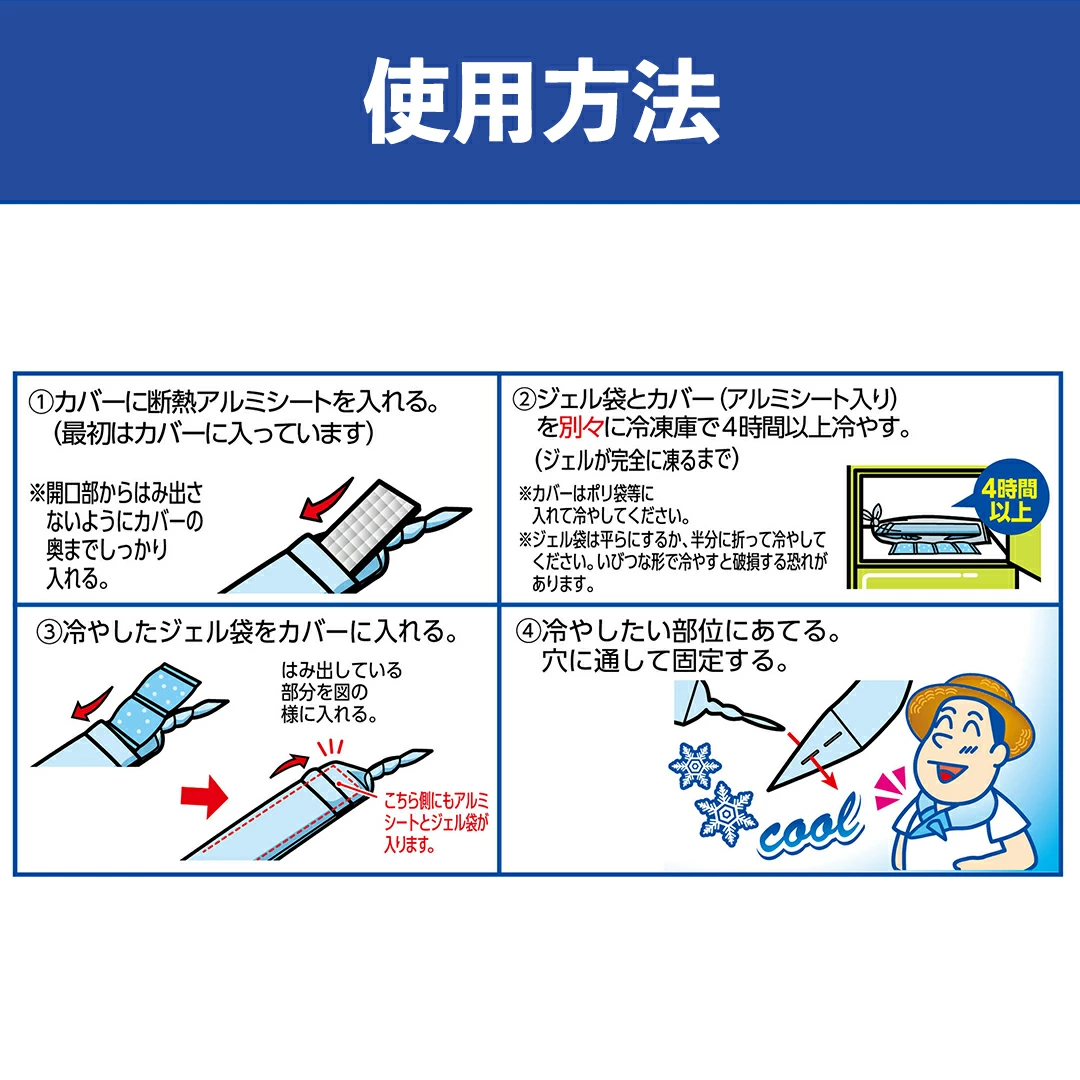 使用方法

①カバーに断熱アルミシートを入れる。
（最初はカバーに入っています）

※開口部からはみ出さないようにカバーの奥までしっかり入れる。

②ジェル袋とカバー（アルミシート入り）を別々に冷凍庫で4時間以上冷やす。
（ジェルが完全に凍るまで）

※カバーはポリ袋等に入れて冷やしてください。
※ジェル袋は平らにするか、半分に折って冷やしてください。いびつな形で冷やすと破損する恐れがあります。

4時間以上

③冷やしたジェル袋をカバーに入れる。

はみ出している部分を図の様に入れる。

こちら側にもアルミシートとジェル袋が入ります。

④冷やしたい部位にあてる。
穴に通して固定する。

cool