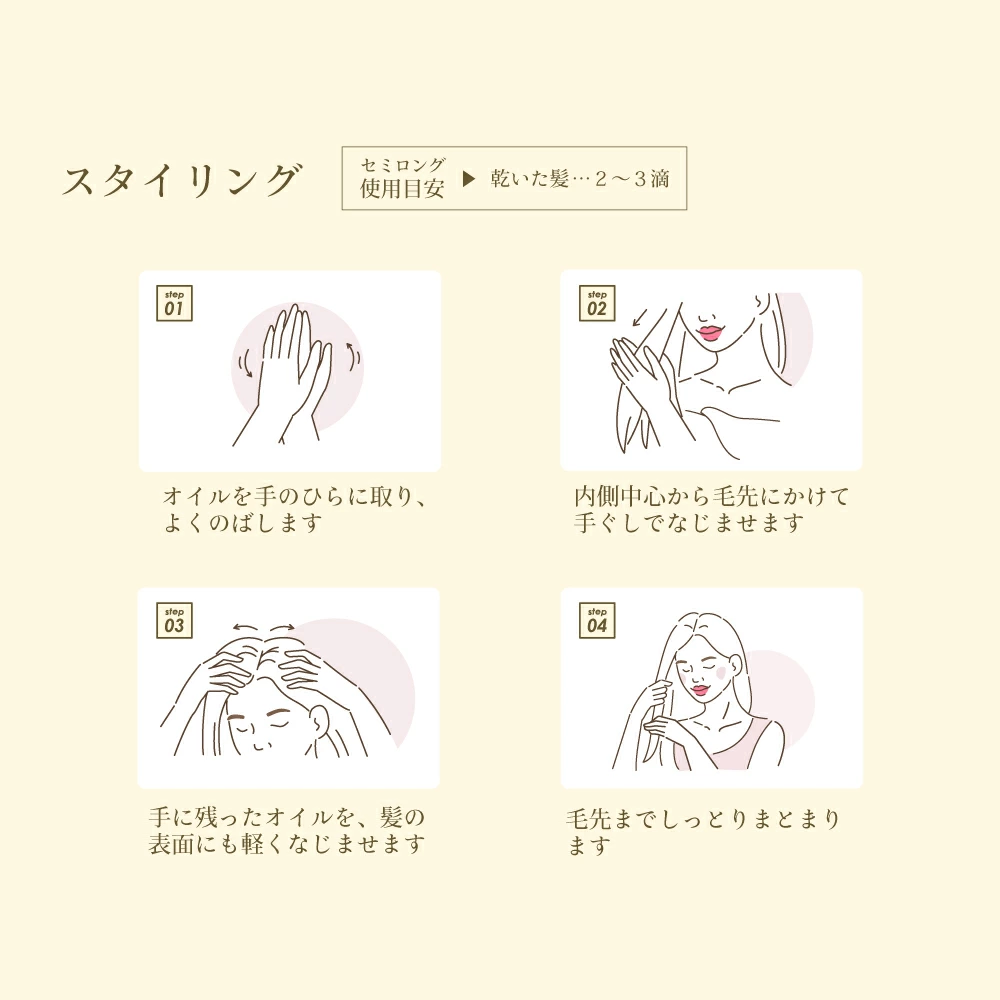 スタイリング

セミロング
使用目安 ▶ 乾いた髪…２～３滴

step
01

オイルを手のひらに取り、よくのばします

step
02

内側中心から毛先にかけて手ぐしでなじませます

step
03

手に残ったオイルを、髪の表面にも軽くなじませます

step
04

毛先までしっとりまとまります