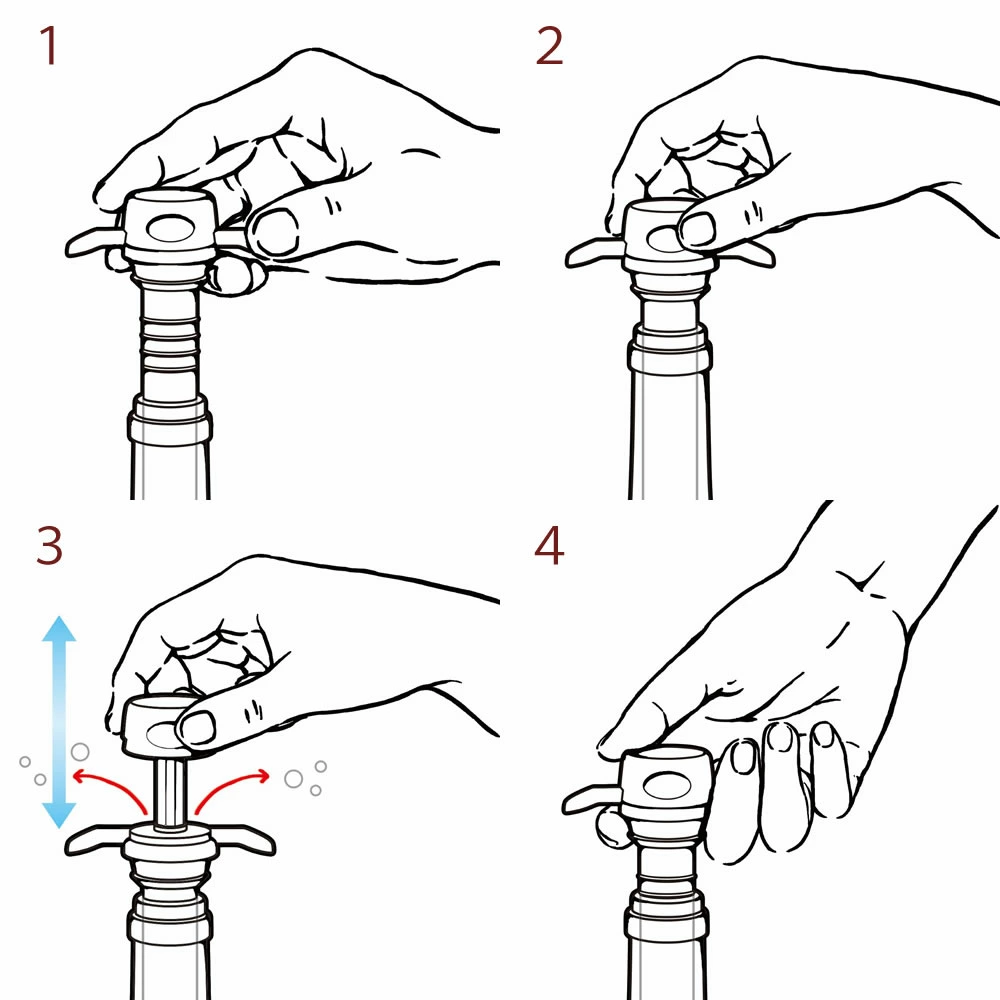 1

2

3

4