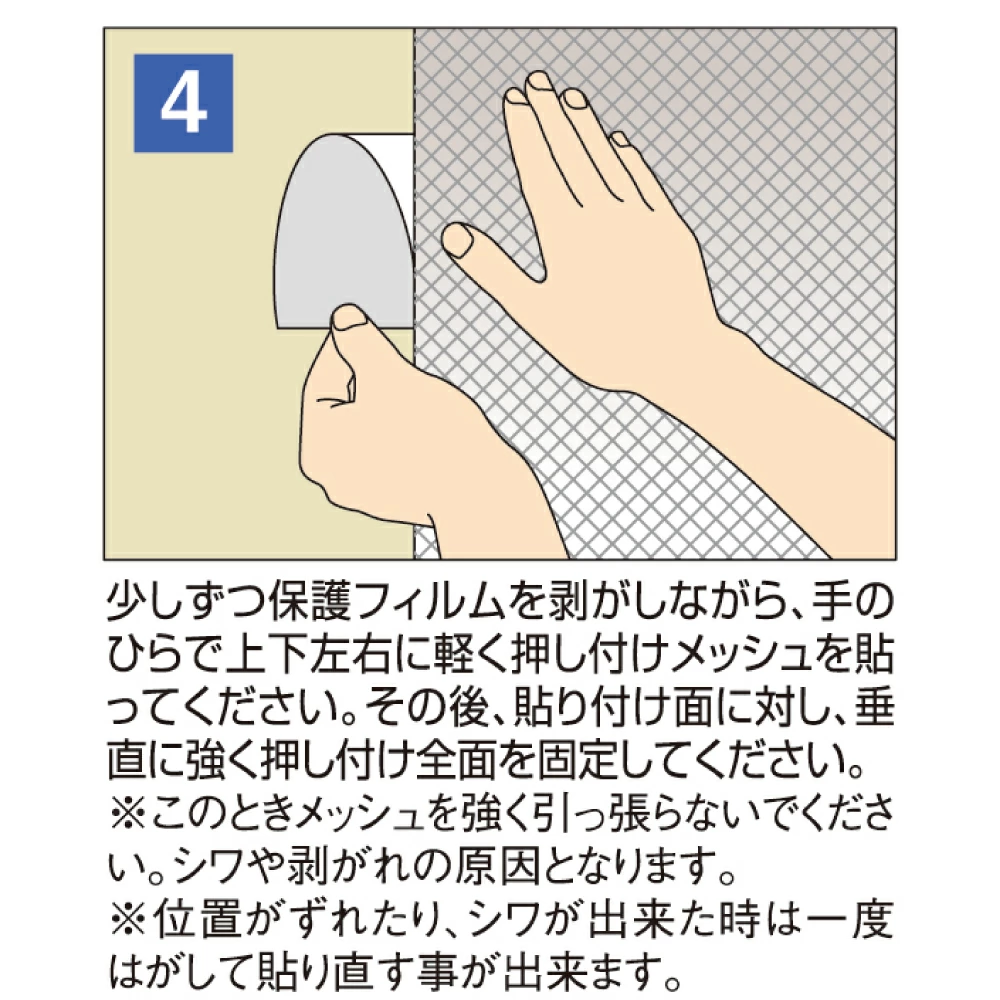 4

少しずつ保護フィルムを剥がしながら、手のひらで上下左右に軽く押し付けメッシュを貼ってください。その後、貼り付け面に対し、垂直に強く押し付け全面を固定してください。
※このときメッシュを強く引っ張らないでください。シワや剥がれの原因となります。
※位置がずれたり、シワが出来た時は一度はがして貼り直す事が出来ます。