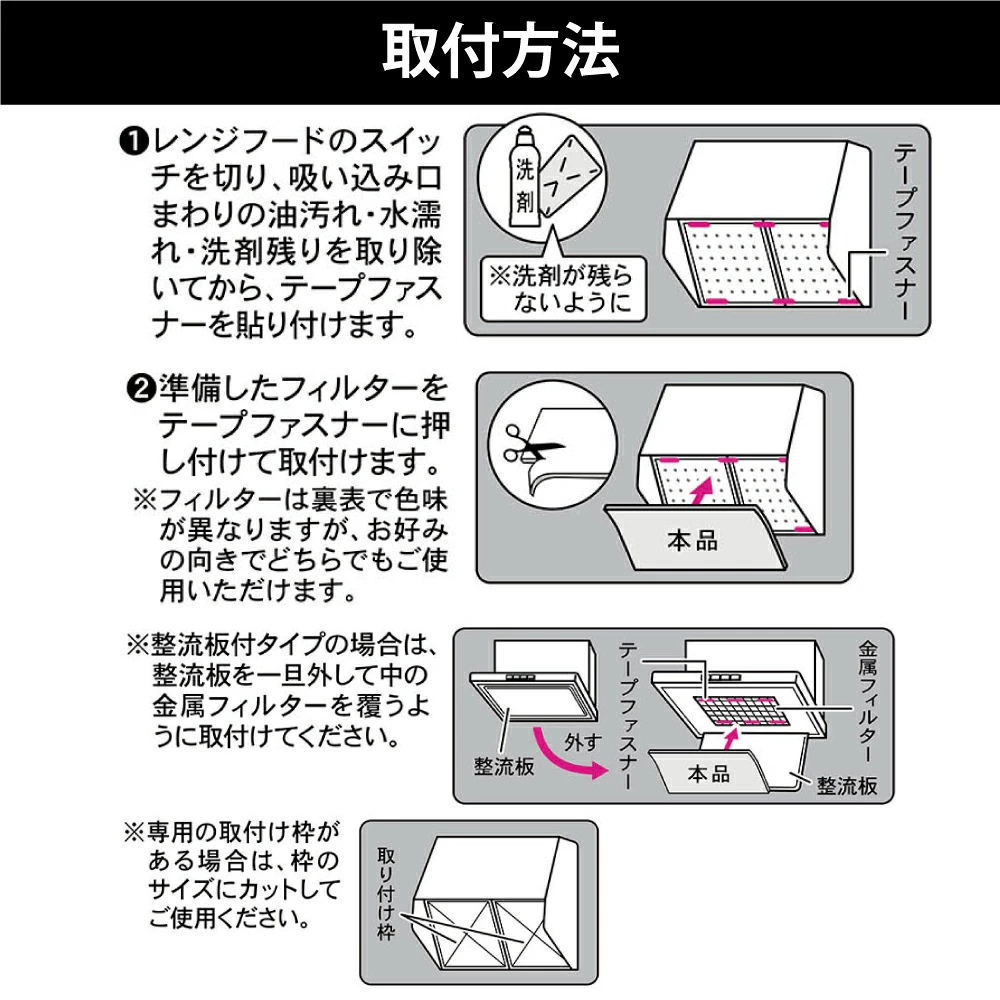 取付方法

❶レンジフードのスイッチを切り、吸い込み口まわりの油汚れ・水濡れ・洗剤残りを取り除いてから、テープファスナーを貼り付けます。

洗剤
※洗剤が残らないように
テープファスナー

❷準備したフィルターをテープファスナーに押し付けて取付けます。
※フィルターは裏表で色味が異なりますが、お好みの向きでどちらでもご使用いただけます。

本品

※整流板付タイプの場合は、整流板を一旦外して中の金属フィルターを覆うように取付けてください。

整流板
外す
テープファスナー
金属フィルター
本品
整流板

※専用の取付け枠がある場合は、枠のサイズにカットしてご使用ください。

取り付け枠