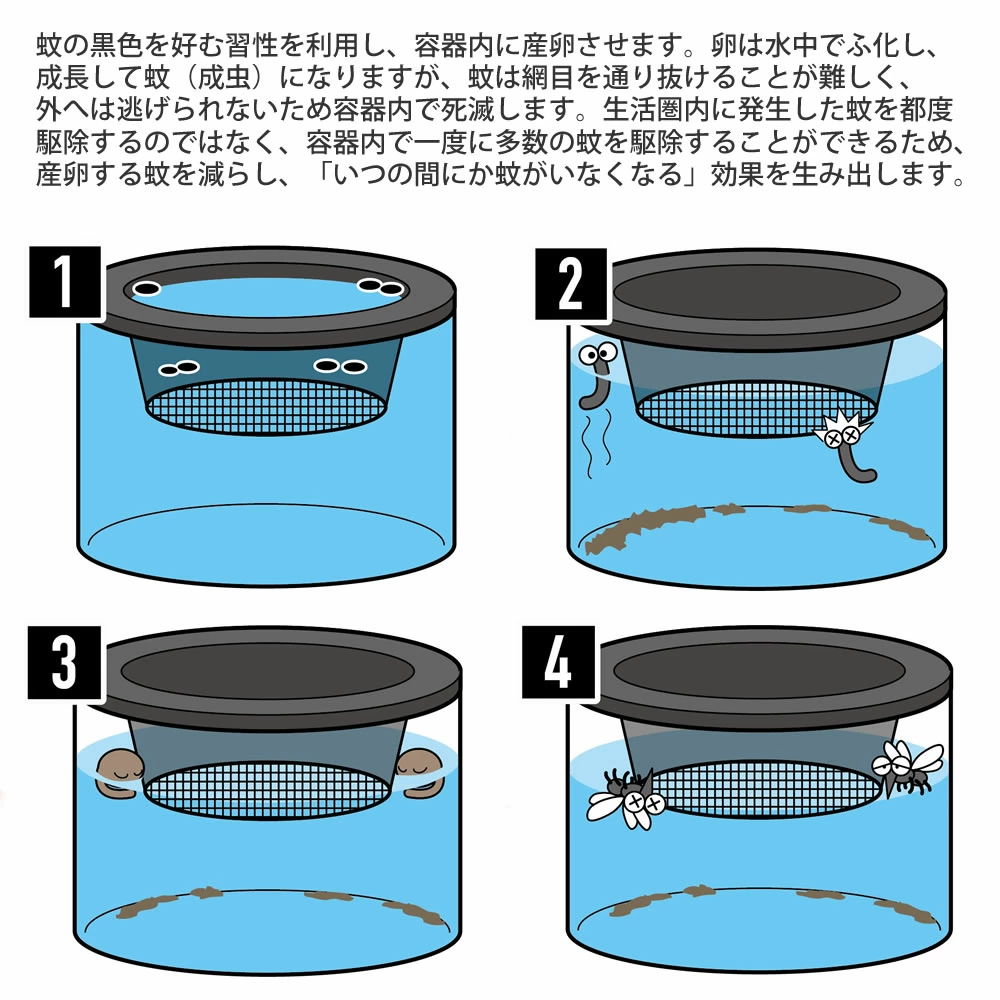 蚊の黒色を好む習性を利用し、容器内に産卵させます。卵は水中でふ化し、成長して蚊（成虫）になりますが、蚊は網目を通り抜けることが難しく、外へは逃げられないため容器内で死滅します。生活圏内に発生した蚊を都度駆除するのではなく、容器内で一度に多数の蚊を駆除することができるため、産卵する蚊を減らし、「いつの間にか蚊がいなくなる」効果を生み出します。

1

2

3

4