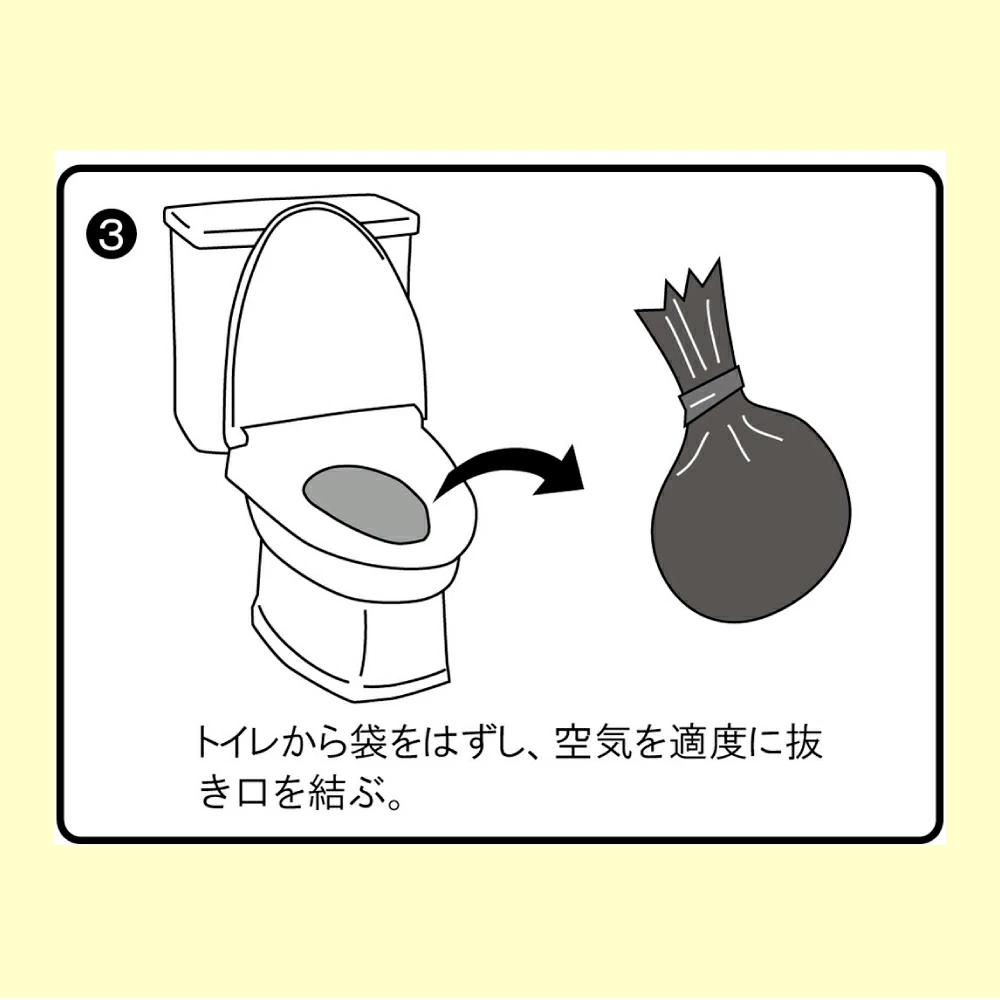 ❸

トイレから袋をはずし、空気を適度に抜き口を結ぶ。