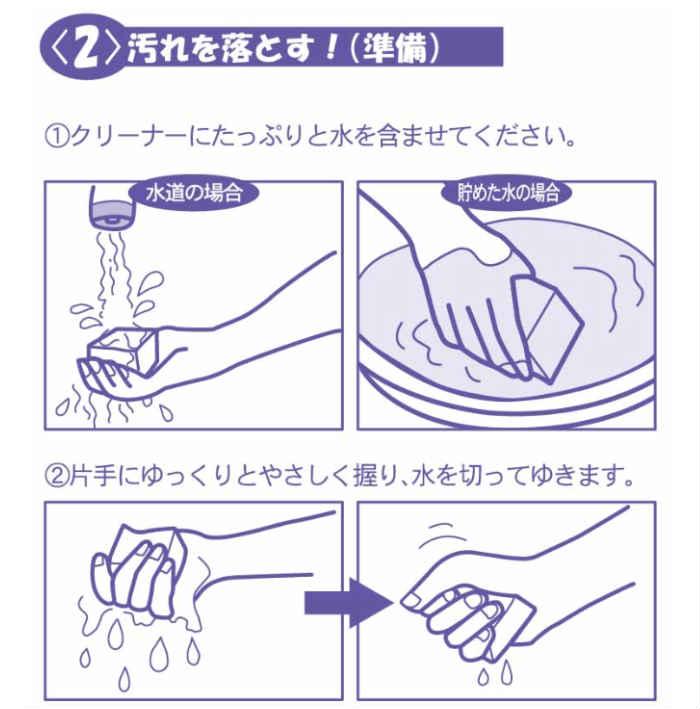 〈2〉汚れを落とす！（準備）

①クリーナーにたっぷりと水を含ませてください。

水道の場合

貯めた水の場合

②片手にゆっくりとやさしく握り、水を切ってゆきます。