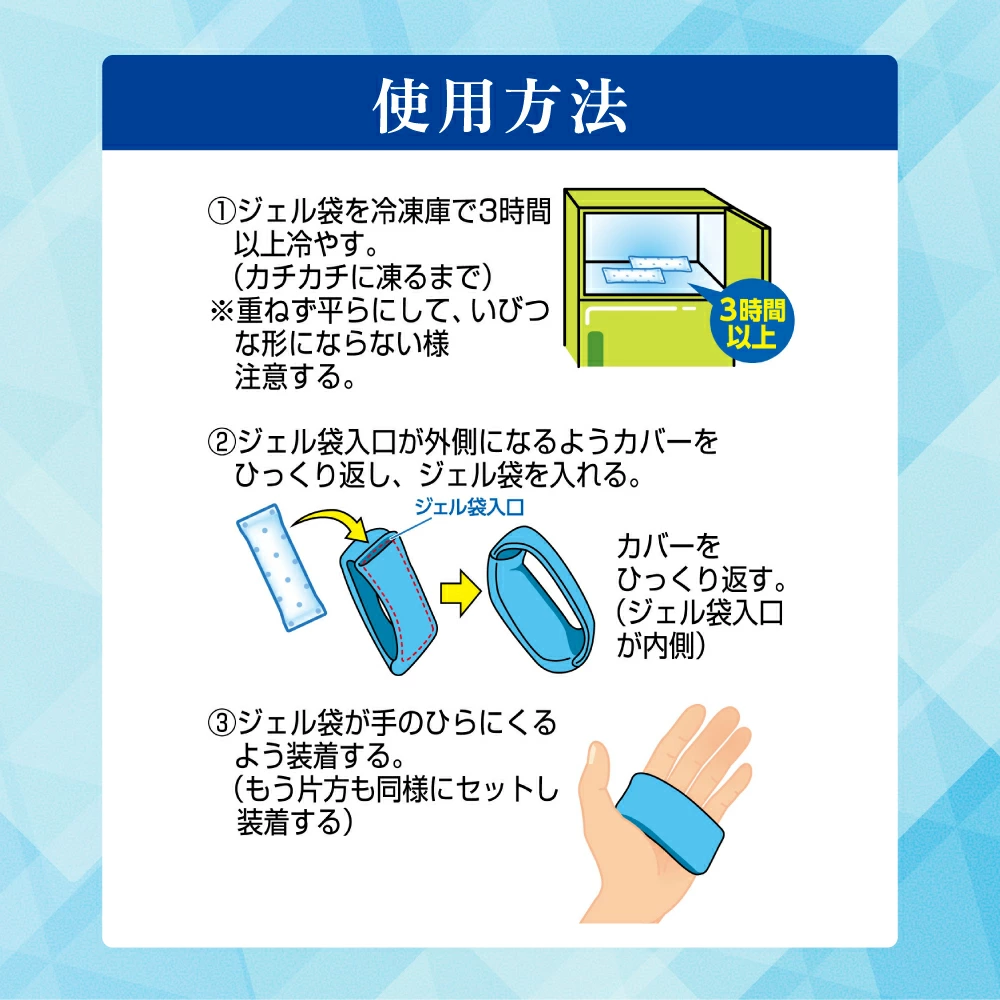 使用方法

①ジェル袋を冷凍庫で3時間以上冷やす。
（カチカチに凍るまで）
※重ねず平らにして、いびつな形にならない様注意する。

3時間以上

②ジェル袋入口が外側になるようカバーをひっくり返し、ジェル袋を入れる。

ジェル袋入口

カバーをひっくり返す。
（ジェル袋入口が内側）

③ジェル袋が手のひらにくるよう装着する。
（もう片方も同様にセットし装着する）