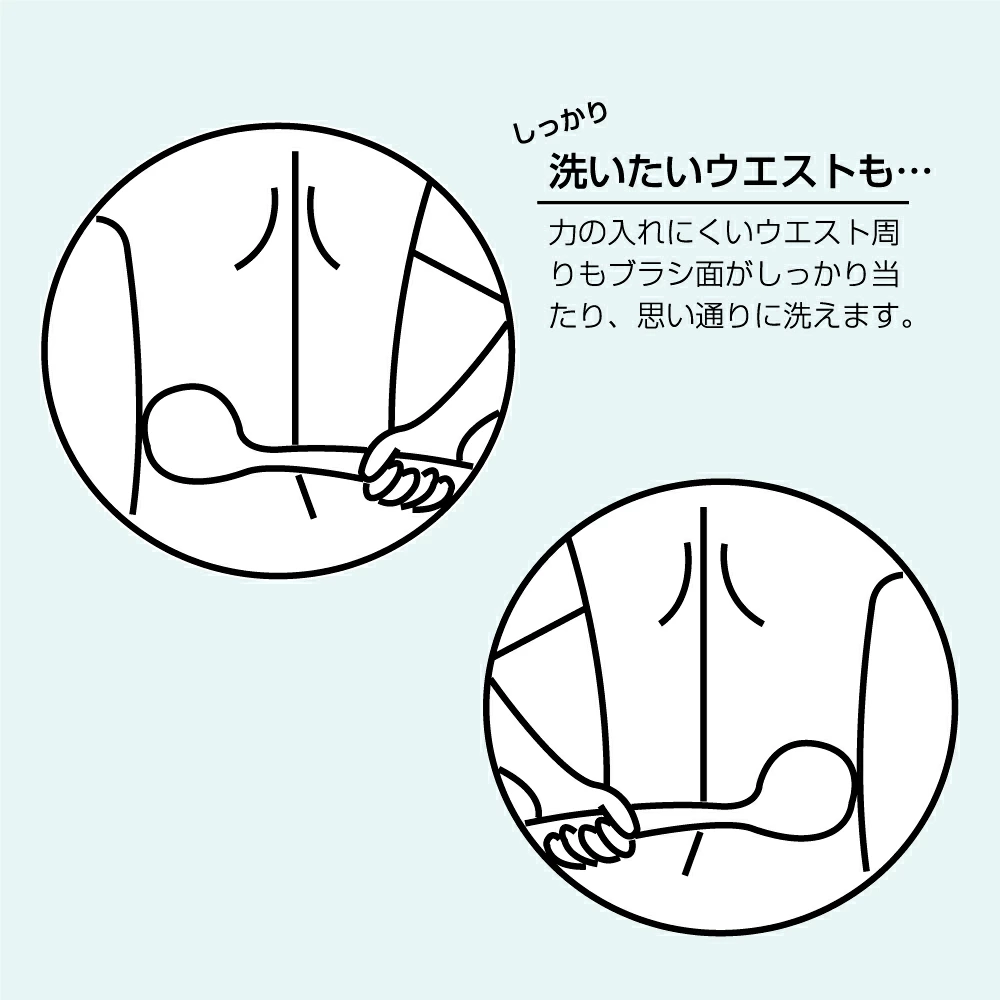 しっかり
洗いたいウエストも…

力の入れにくいウエスト周りもブラシ面がしっかり当たり、思い通りに洗えます。