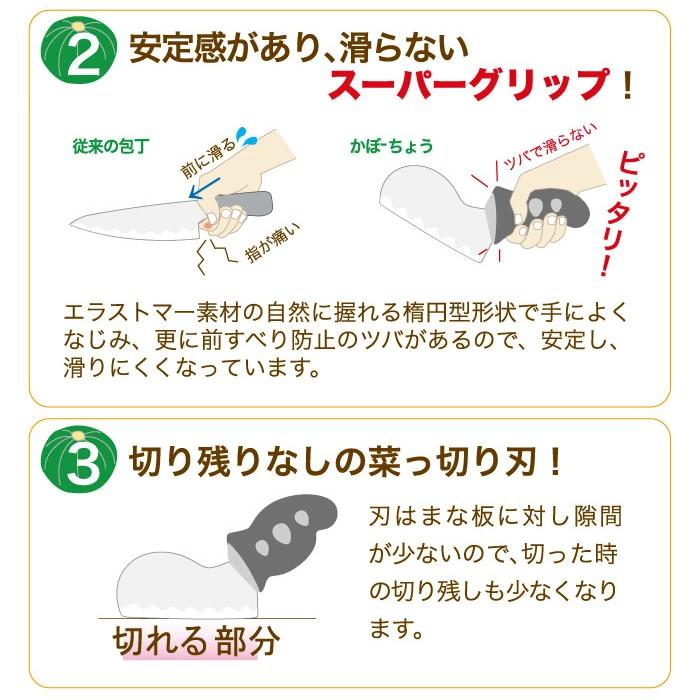 2 安定感があり、滑らない
スーパーグリップ！

従来の包丁
前に滑る
指が痛い

かぼーちょう
ツバで滑らない
ピッタリ！

エラストマー素材の自然に握れる楕円型形状で手によくなじみ、更に前すべり防止のツバがあるので、安定し、滑りにくくなっています。

3 切り残りなしの菜っ切り刃！

切れる部分

刃はまな板に対し隙間が少ないので、切った時の切り残しも少なくなります。