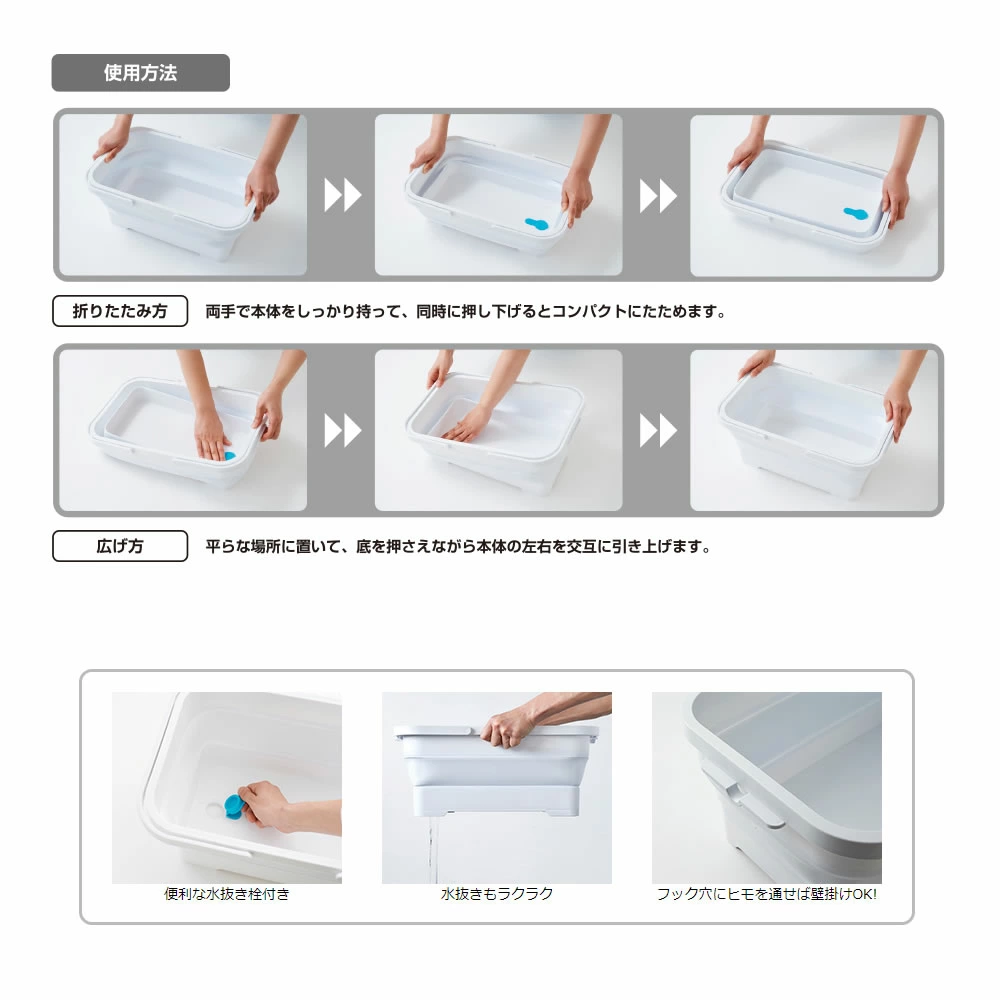 使用方法

折りたたみ方
両手で本体をしっかり持って、同時に押し下げるとコンパクトにたためます。

広げ方
平らな場所に置いて、底を押さえながら本体の左右を交互に引き上げます。

便利な水抜き栓付き

水抜きもラクラク

フック穴にヒモを通せば壁掛けOK!