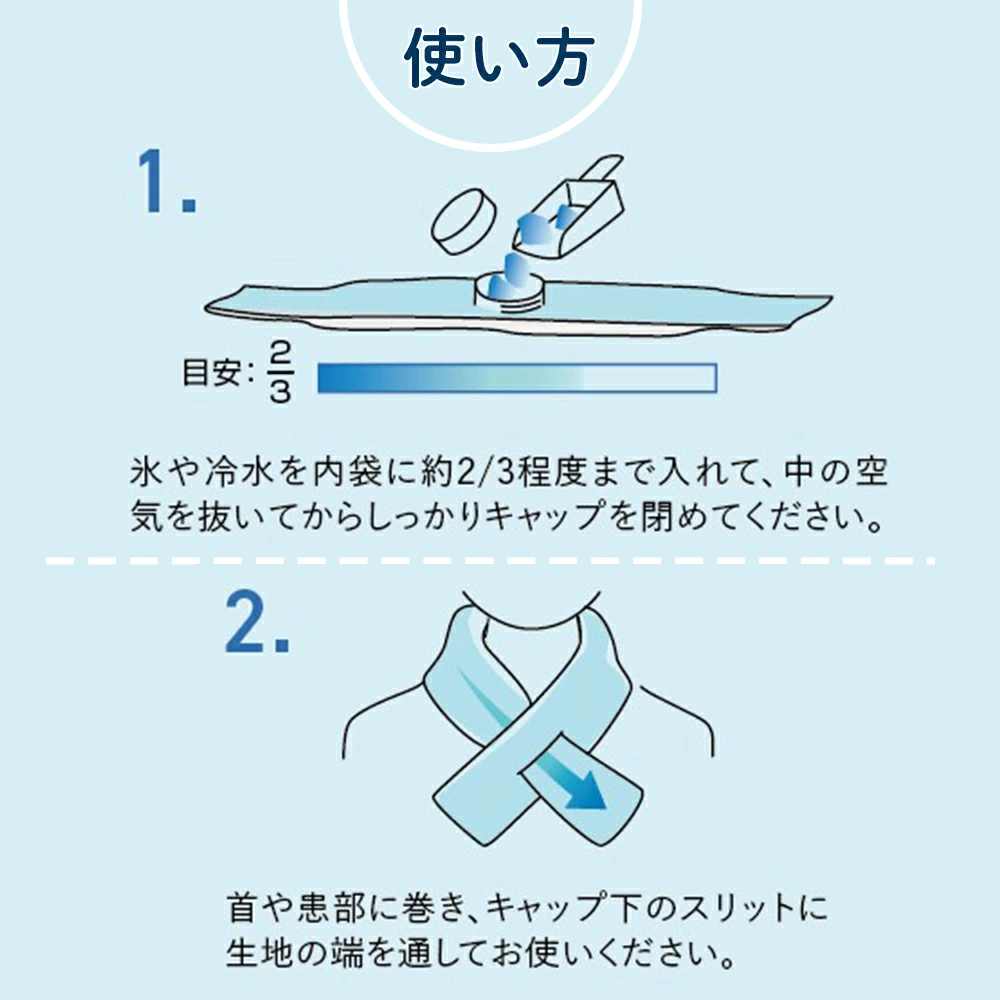 使い方

1.

目安: $\frac{2}{3}$

氷や冷水を内袋に約2/3程度まで入れて、中の空気を抜いてからしっかりキャップを閉めてください。

2.

首や患部に巻き、キャップ下のスリットに生地の端を通してお使いください。