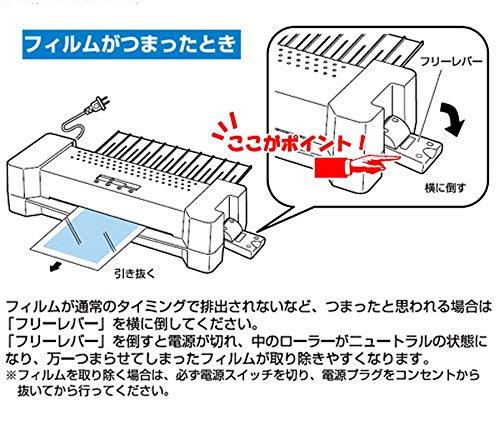 フィルムがつまったとき

フリーレバー

ここがポイント！

横に倒す

引き抜く

フィルムが通常のタイミングで排出されないなど、つまったと思われる場合は「フリーレバー」を横に倒してください。
「フリーレバー」を倒すと電源が切れ、中のローラーがニュートラルの状態になり、万一つまらせてしまったフィルムが取り除きやすくなります。
※フィルムを取り除く場合は、必ず電源スイッチを切り、電源プラグをコンセントから抜いてから行ってください。