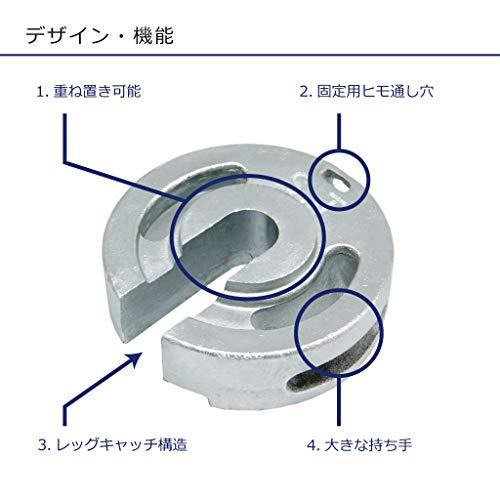 デザイン・機能

1. 重ね置き可能

2. 固定用ヒモ通し穴

3. レッグキャッチ構造

4. 大きな持ち手