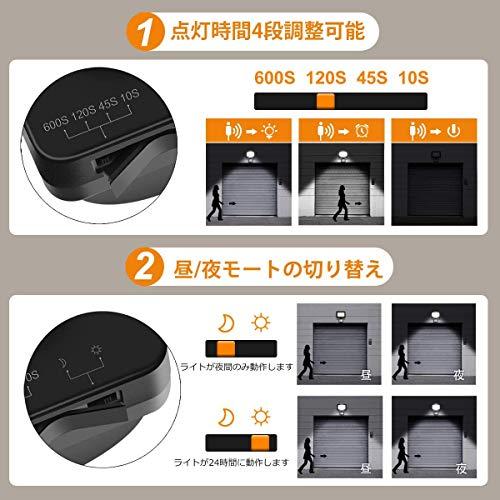 1 点灯時間4段調整可能

600S 120S 45S 10S

600S 120S 45S 10S

2 昼/夜モートの切り替え

0S

ライトが夜間のみ動作します

昼

夜

ライトが24時間に動作します

昼

夜