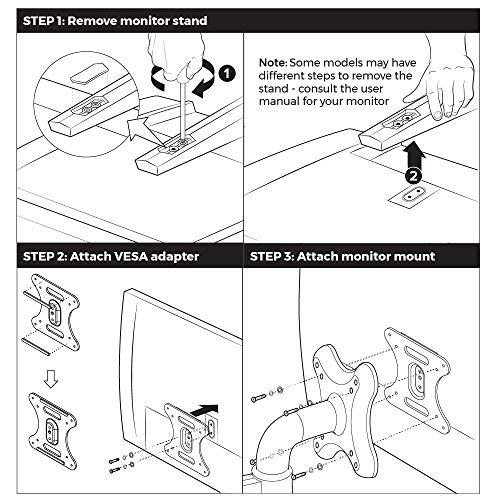 STEP 1: Remove monitor stand

1

Note: Some models may have different steps to remove the stand - consult the user manual for your monitor

2

STEP 2: Attach VESA adapter

STEP 3: Attach monitor mount