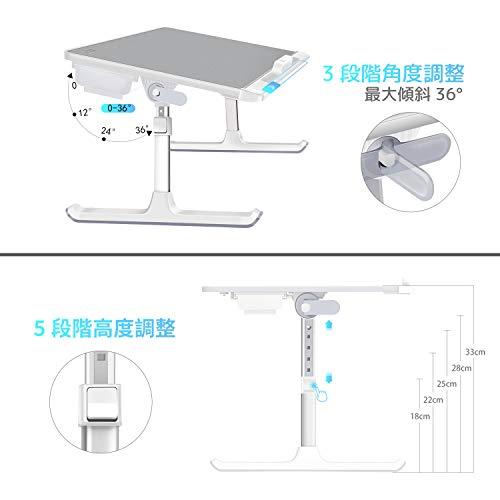 0
12°
0-36°
24°
36°

3 段階角度調整
最大傾斜 36°

5 段階高度調整

33cm
28cm
25cm
22cm
18cm