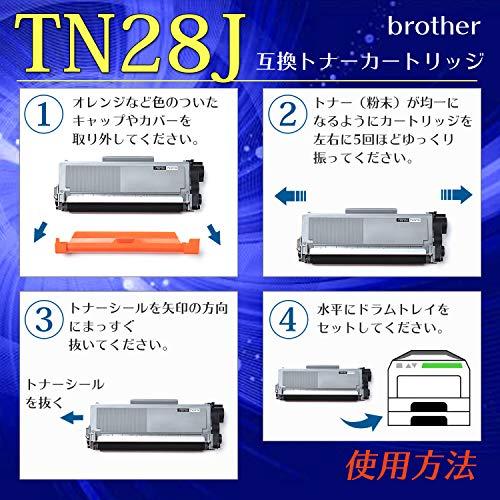 TN28J

brother
互換トナーカートリッジ

1
オレンジなど色のついたキャップやカバーを取り外してください。

2
トナー（粉末）が均一になるようにカートリッジを左右に5回ほどゆっくり振ってください。

3
トナーシールを矢印の方向にまっすぐ抜いてください。

トナーシールを抜く

4
水平にドラムトレイをセットしてください。

使用方法