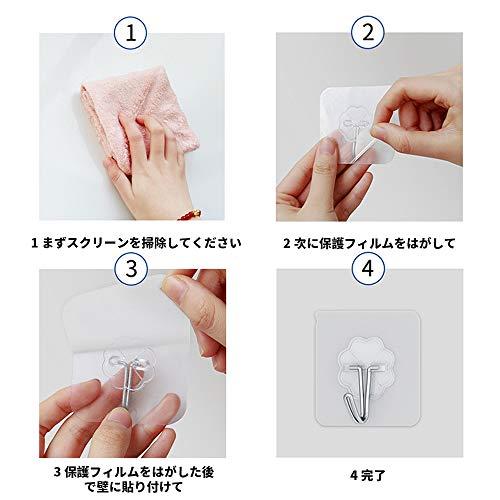 1

1 まずスクリーンを掃除してください

2

2 次に保護フィルムをはがして

3

3 保護フィルムをはがした後で壁に貼り付けて

4

4 完了