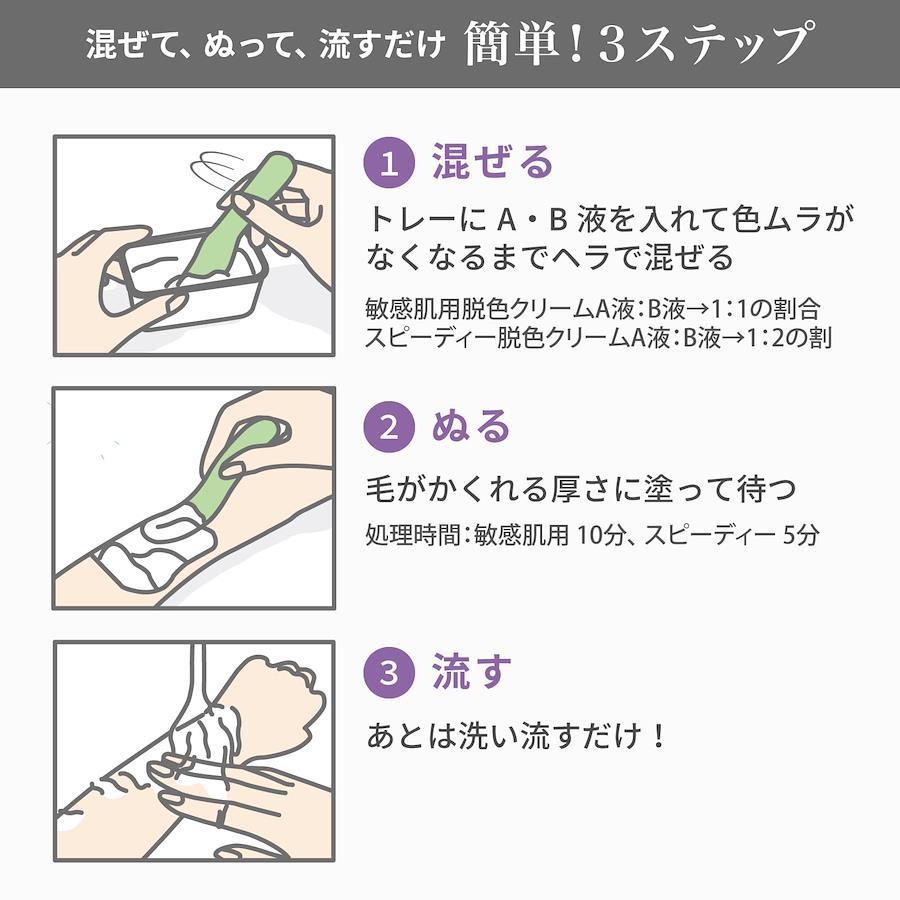 混ぜて、ぬって、流すだけ 簡単！3ステップ

1 混ぜる

トレーに A・B 液を入れて色ムラがなくなるまでヘラで混ぜる

敏感肌用脱色クリームA液：B液→1：1の割合
スピーディー脱色クリームA液：B液→1：2の割

2 ぬる

毛がかくれる厚さに塗って待つ

処理時間：敏感肌用 10分、スピーディー 5分

3 流す

あとは洗い流すだけ！