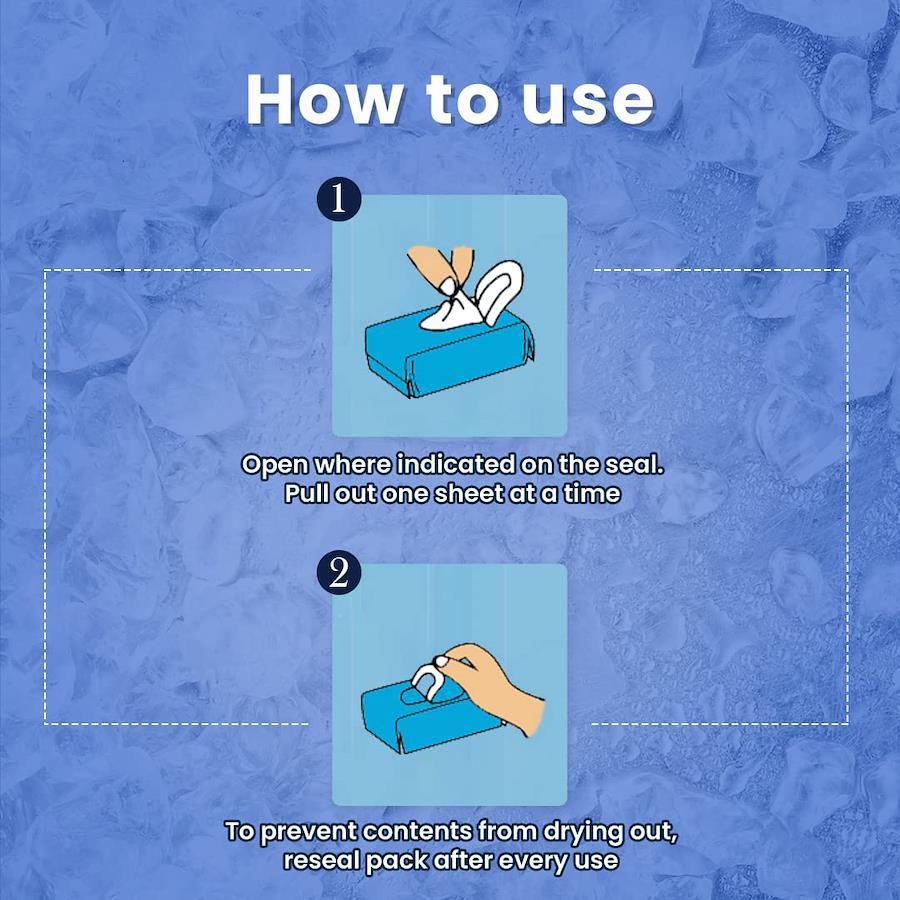 How to use

1

Open where indicated on the seal. Pull out one sheet at a time

2

To prevent contents from drying out, reseal pack after every use