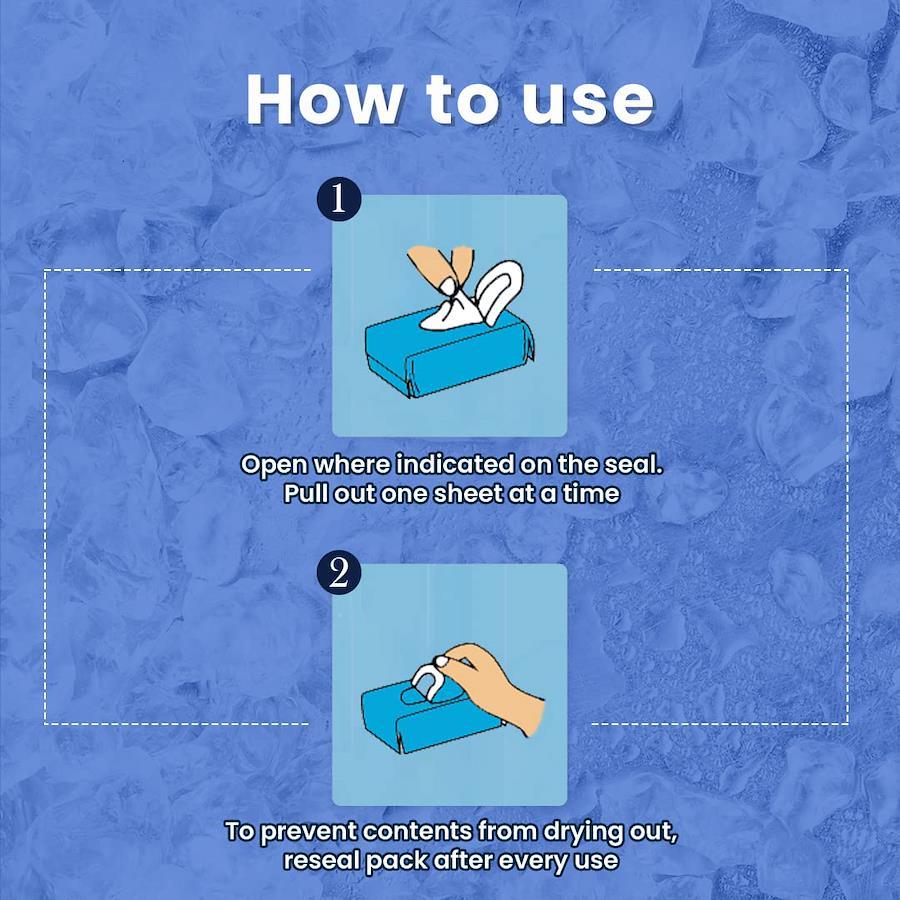 How to use

1

Open where indicated on the seal. Pull out one sheet at a time

2

To prevent contents from drying out, reseal pack after every use