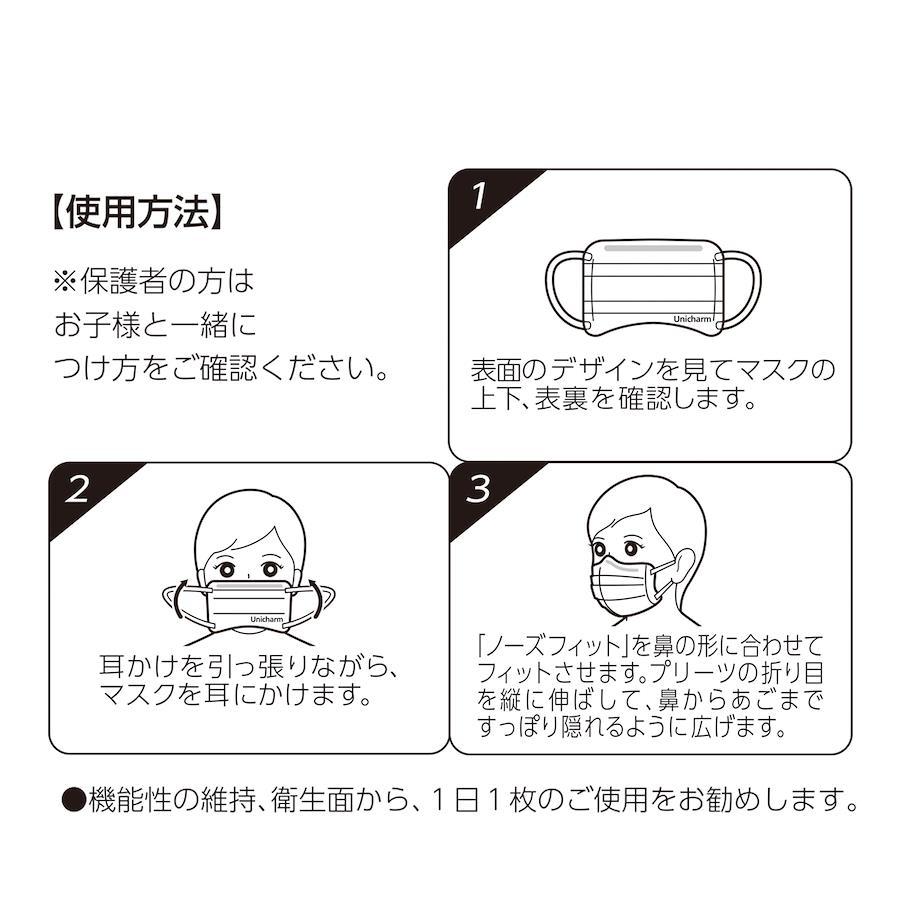 【使用方法】

※保護者の方は
お子様と一緒に
つけ方をご確認ください。

1

Unicharm

表面のデザインを見てマスクの上下、表裏を確認します。

2

Unicharm

耳かけを引っ張りながら、マスクを耳にかけます。

3

「ノーズフィット」を鼻の形に合わせてフィットさせます。プリーツの折り目を縦に伸ばして、鼻からあごまですっぽり隠れるように広げます。

●機能性の維持、衛生面から、1日1枚のご使用をお勧めします。