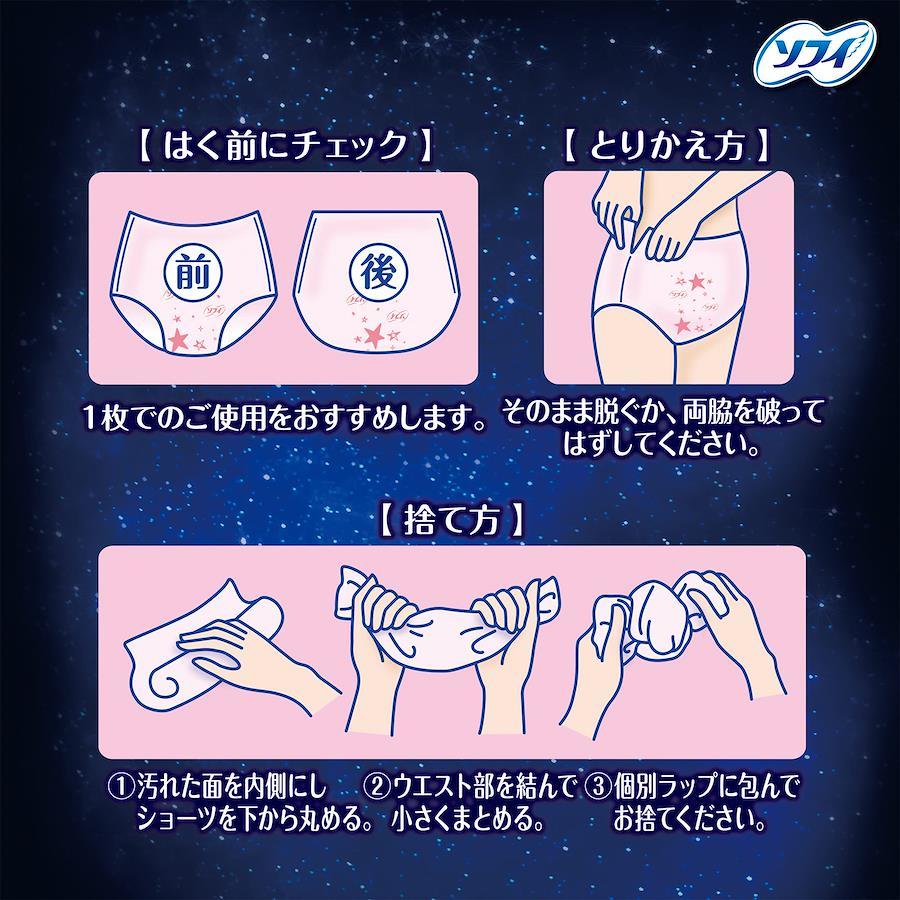 ソフィ

【はく前にチェック】

前

後

1枚でのご使用をおすすめします。

【とりかえ方】

そのまま脱ぐか、両脇を破ってはずしてください。

【捨て方】

①汚れた面を内側にしショーツを下から丸める。

②ウエスト部を結んで小さくまとめる。

③個別ラップに包んでお捨てください。