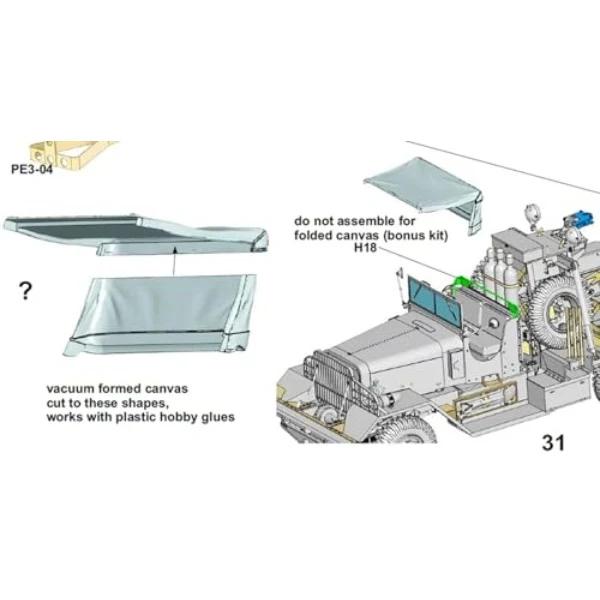 PE3-04

?

vacuum formed canvas cut to these shapes, works with plastic hobby glues

do not assemble for folded canvas (bonus kit)

H18

31