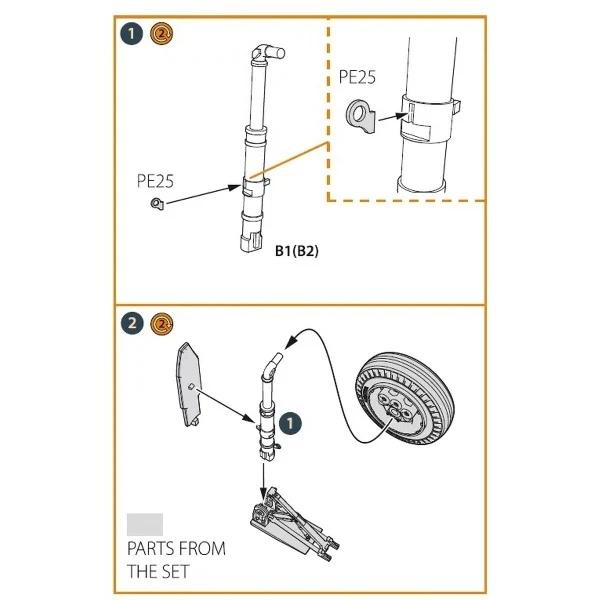 1 2

PE25

PE25

B1(B2)

2 2

1

PARTS FROM THE SET