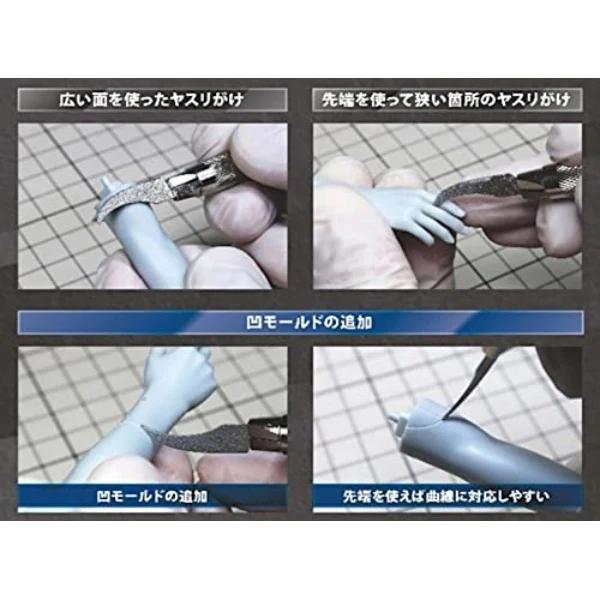 広い面を使ったヤスリがけ

先端を使って狭い箇所のヤスリがけ

凹モールドの追加

凹モールドの追加

先端を使えば曲線に対応しやすい