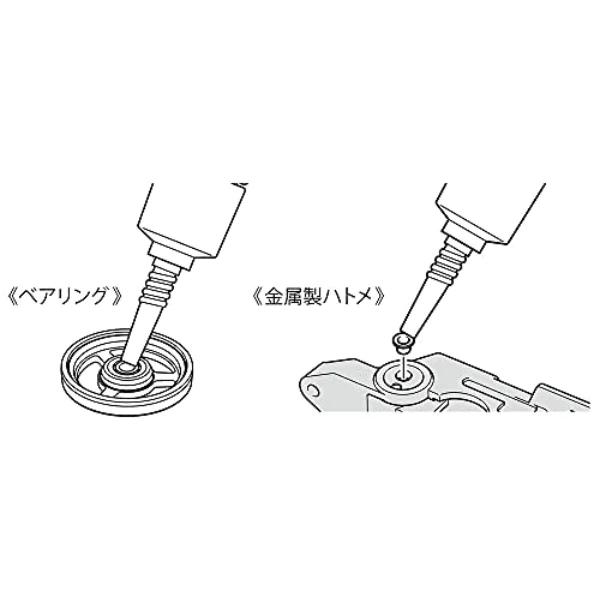 《ベアリング》

《金属製ハトメ》