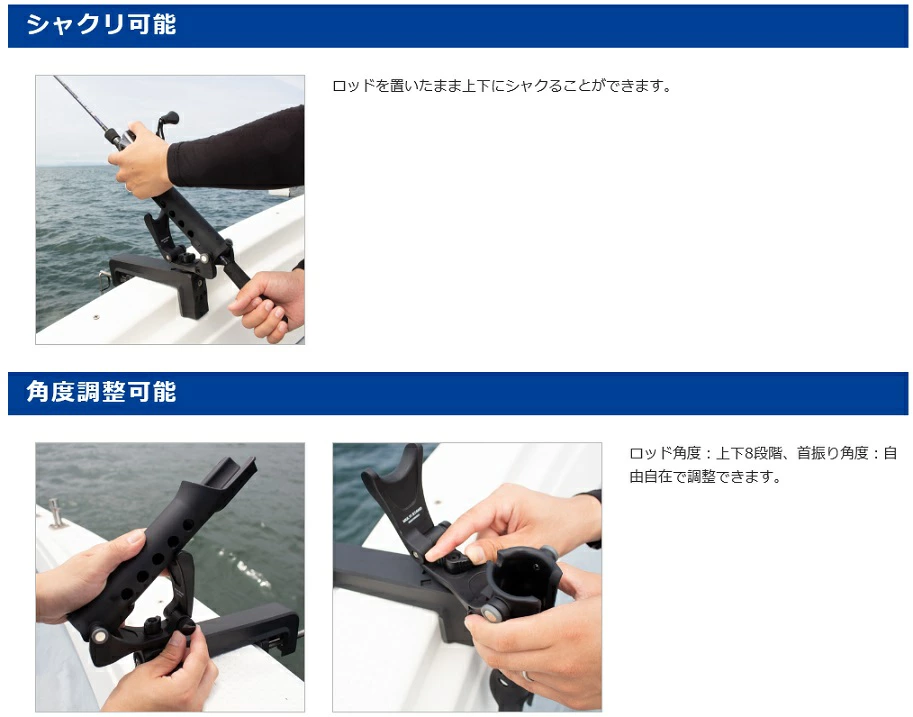 シャクリ可能

ロッドを置いたまま上下にシャクることができます。

角度調整可能

ロッド角度：上下8段階、首振り角度：自由自在で調整できます。