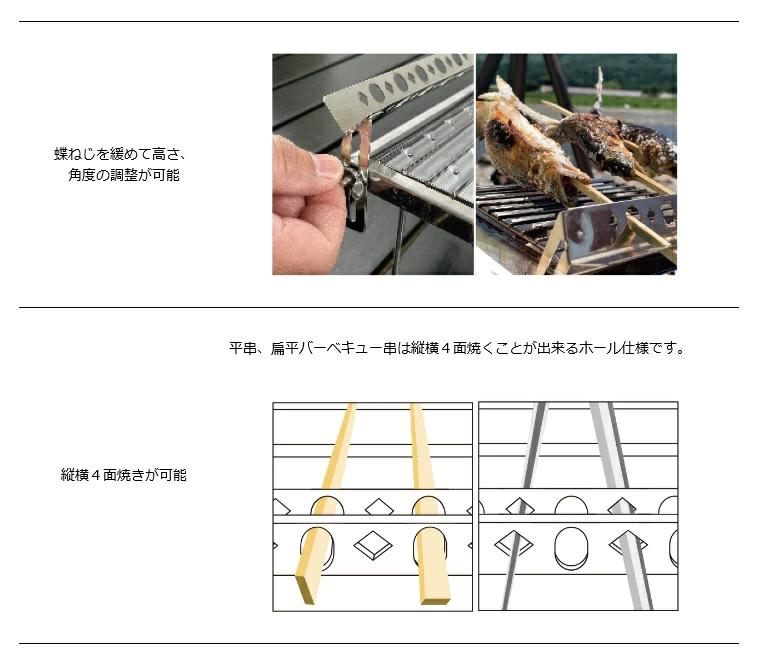 蝶ねじを緩めて高さ、角度の調整が可能

平串、扁平バーベキュー串は縦横４面焼くことが出来るホール仕様です。

縦横４面焼きが可能