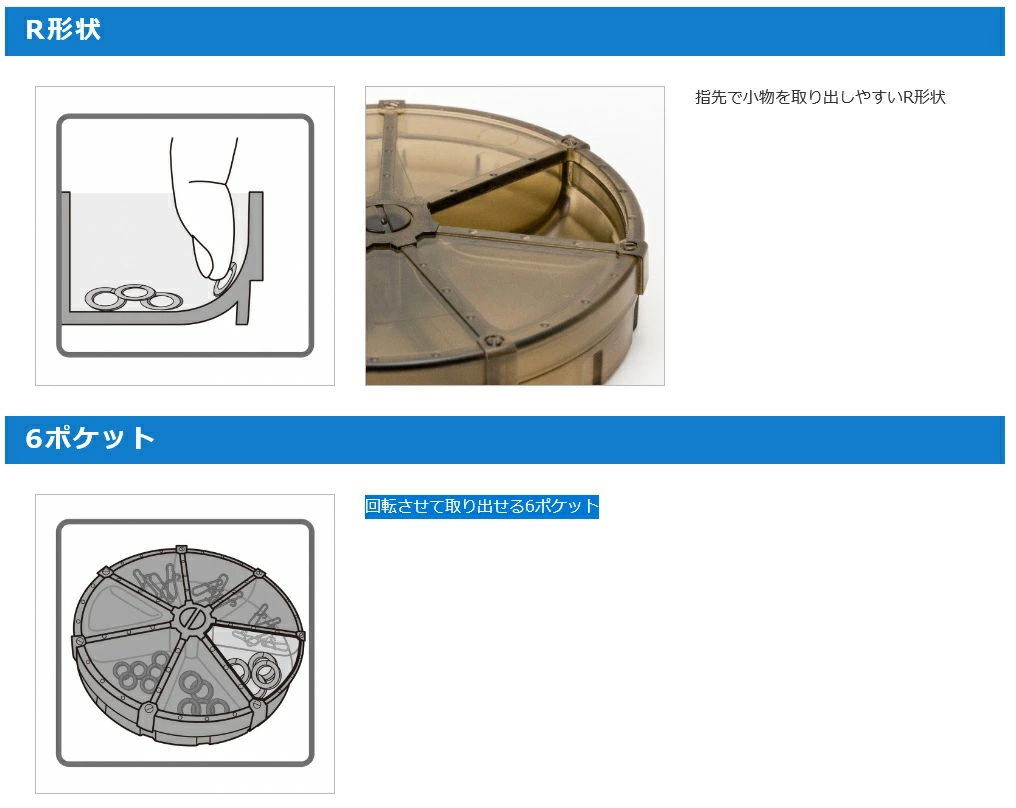 R形状

指先で小物を取り出しやすいR形状

6ポケット

回転させて取り出せる6ポケット