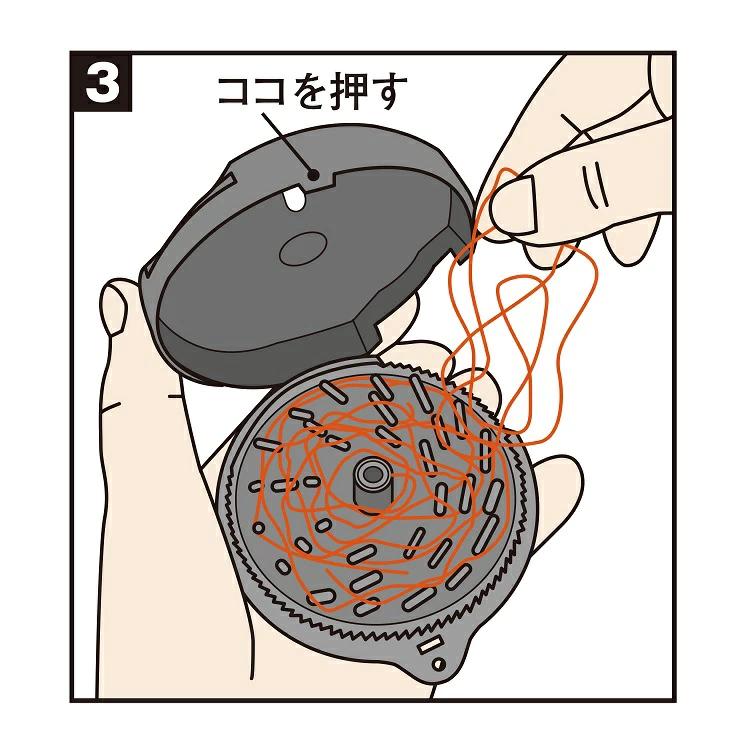 3
ココを押す