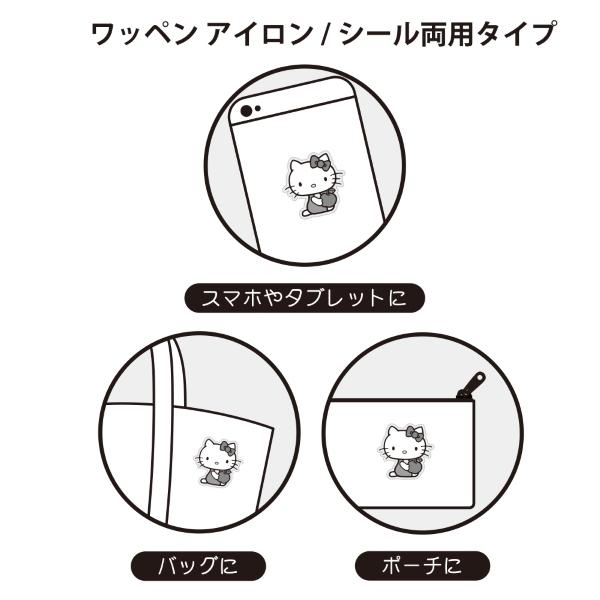 ワッペン アイロン / シール両用タイプ

スマホやタブレットに

バッグに

ポーチに