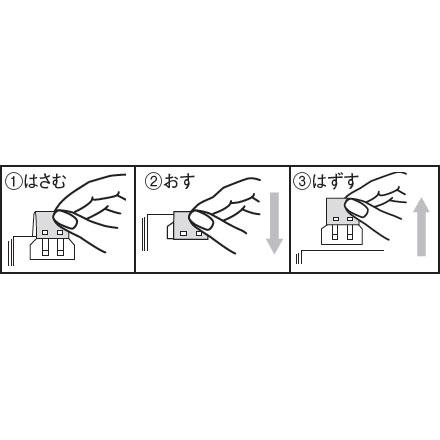 ①はさむ

②おす

③はずす