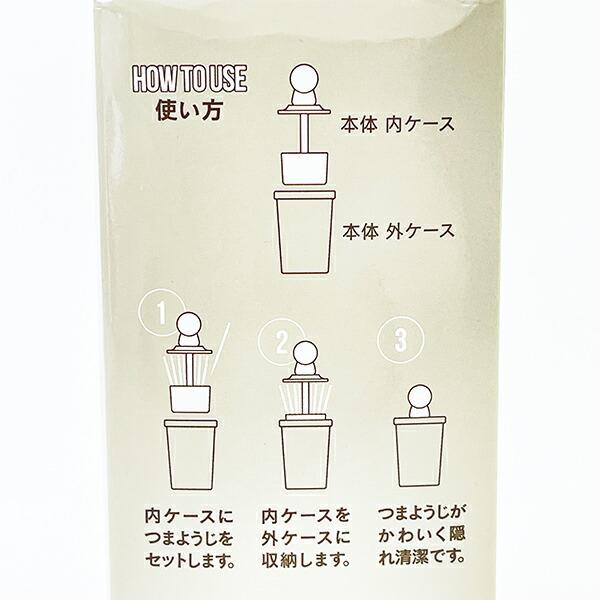 HOW TO USE
使い方

本体 内ケース

本体 外ケース

1

2

3

内ケースにつまようじをセットします。

内ケースを外ケースに収納します。

つまようじがかわいく隠れ清潔です。