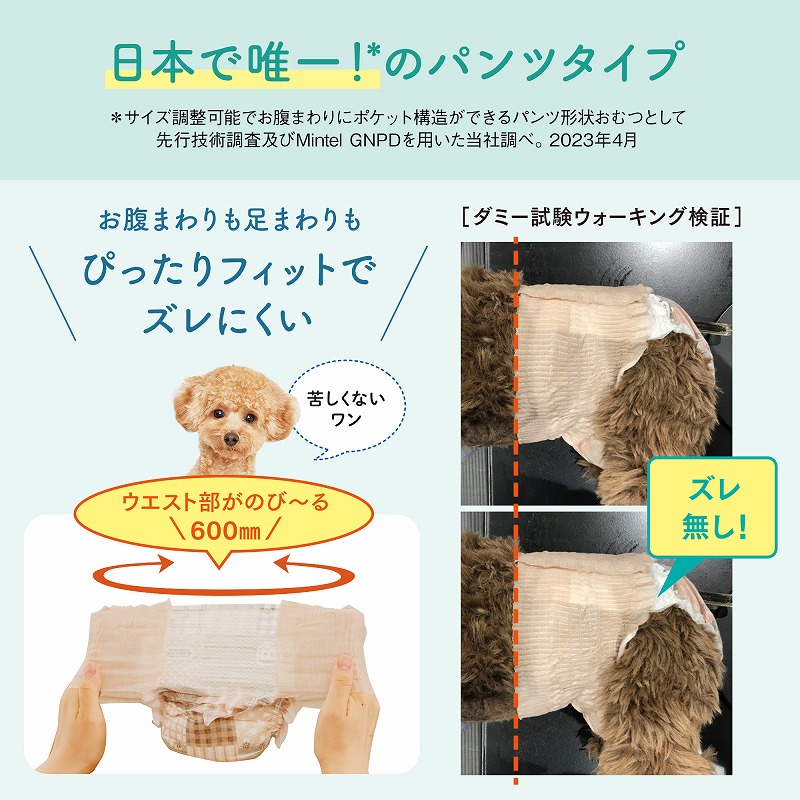 日本で唯一!*のパンツタイプ

＊サイズ調整可能でお腹まわりにポケット構造ができるパンツ形状おむつとして先行技術調査及びMintel GNPDを用いた当社調べ。2023年4月

お腹まわりも足まわりも

ぴったりフィットでズレにくい

苦しくないワン

ウエスト部がのび〜る
＼600㎜／

［ダミー試験ウォーキング検証］

ズレ無し!