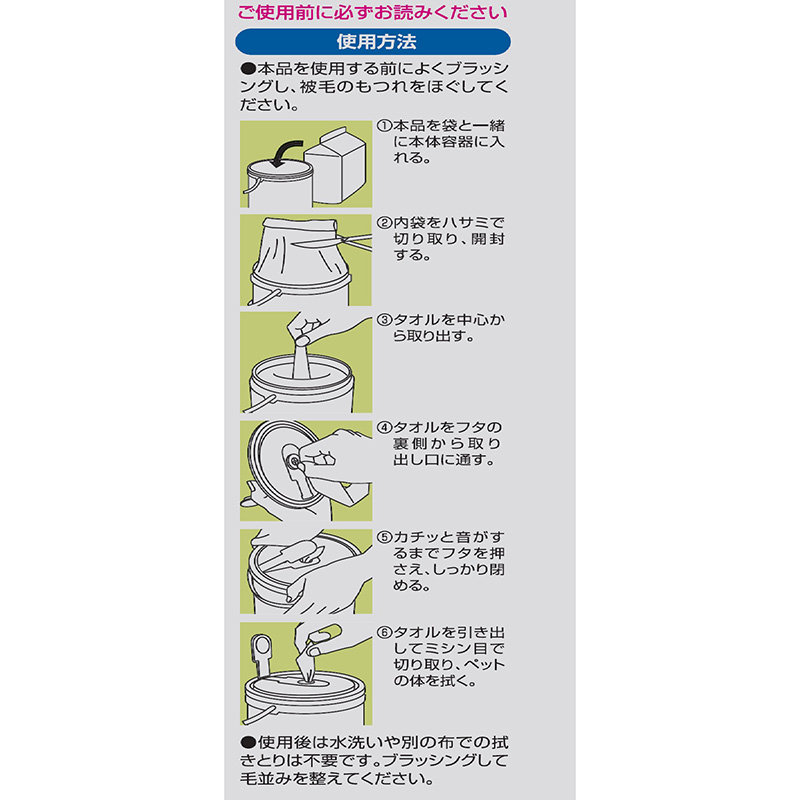 ご使用前に必ずお読みください

使用方法

●本品を使用する前によくブラッシングし、被毛のもつれをほぐしてください。

①本品を袋と一緒に本体容器に入れる。

②内袋をハサミで切り取り、開封する。

③タオルを中心から取り出す。

④タオルをフタの裏側から取り出し口に通す。

⑤カチッと音がするまでフタを押さえ、しっかり閉める。

⑥タオルを引き出してミシン目で切り取り、ペットの体を拭く。

●使用後は水洗いや別の布での拭きとりは不要です。ブラッシングして毛並みを整えてください。