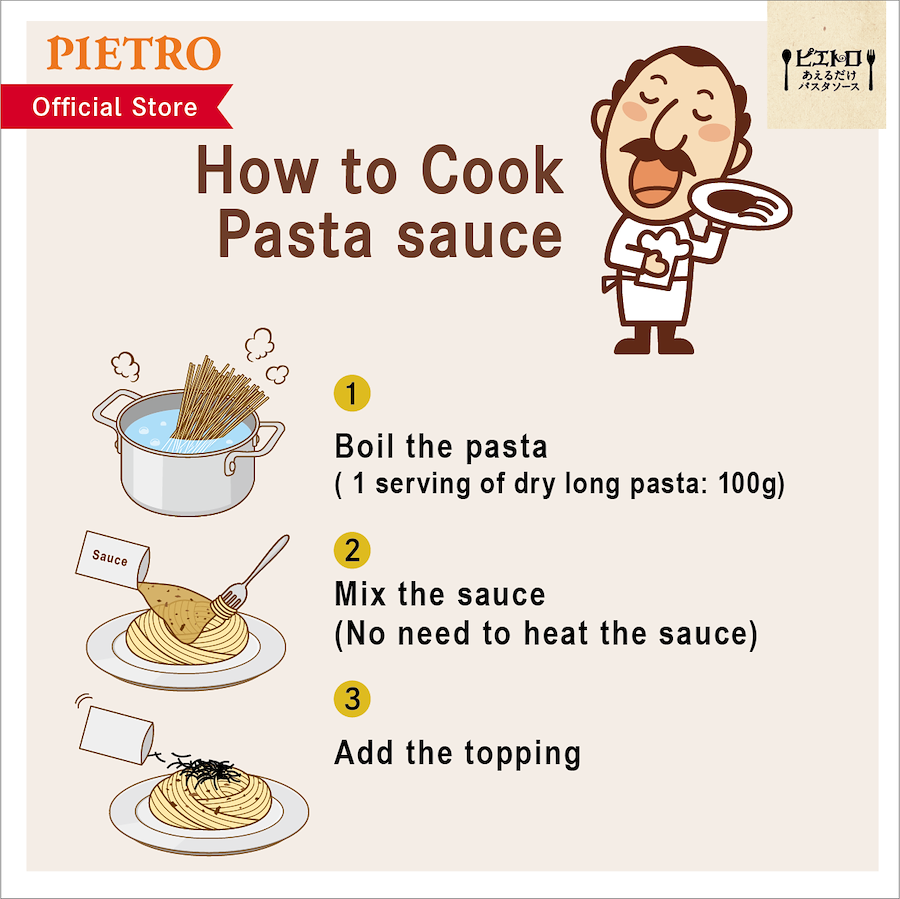 PIETRO

Official Store

ピエトロ
あえるだけ
パスタソース

How to Cook
Pasta sauce

1

Boil the pasta
( 1 serving of dry long pasta: 100g)

Sauce

2

Mix the sauce
(No need to heat the sauce)

3

Add the topping