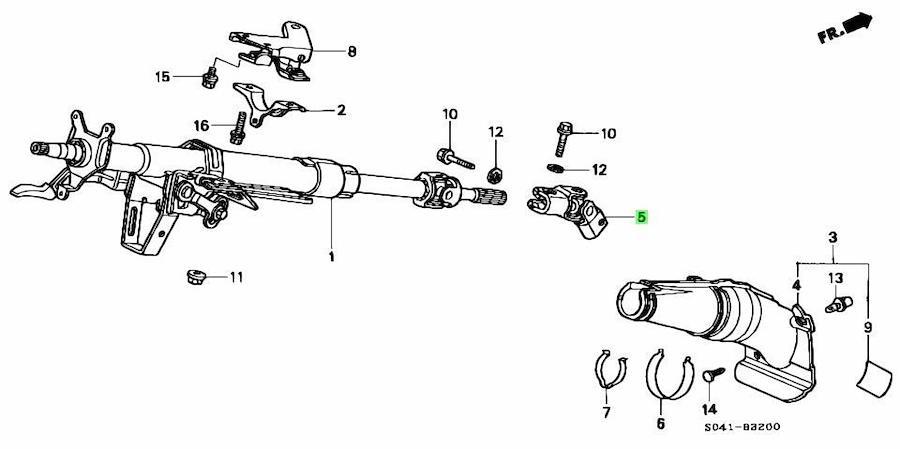 FR.
8
15
2
16
10
12
10
12
5
1
11
3
4
13
9
7
6
14
S041-B3200