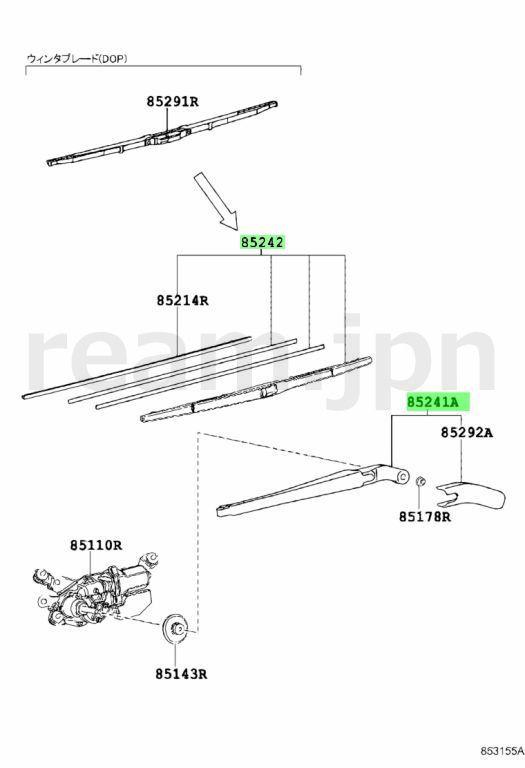 ウィンタブレード(DOP)

85291R

85242

85214R

ream-jpn

85241A

85292A

85178R

85110R

85143R

853155A